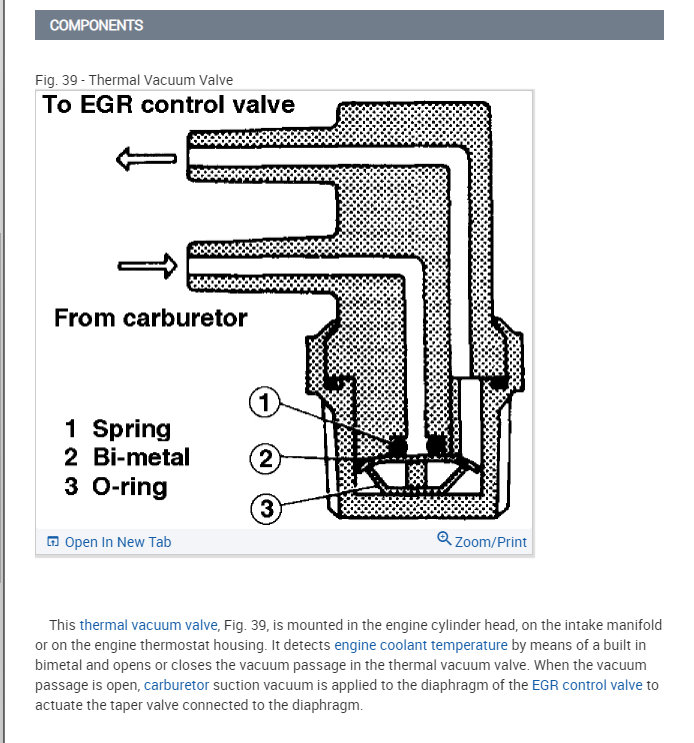 COMPONENTS

Fig. 39 - Thermal Vacuum Valve

To EGR control valve

From carburetor

1 Spring
2 Bi-metal
3 O-ring

1
2
3

Open In New Tab

Zoom/Print

This thermal vacuum valve, Fig. 39, is mounted in the engine cylinder head, on the intake manifold or on the engine thermostat housing. It detects engine coolant temperature by means of a built in bimetal and opens or closes the vacuum passage in the thermal vacuum valve. When the vacuum passage is open, carburetor suction vacuum is applied to the diaphragm of the EGR control valve to actuate the taper valve connected to the diaphragm.