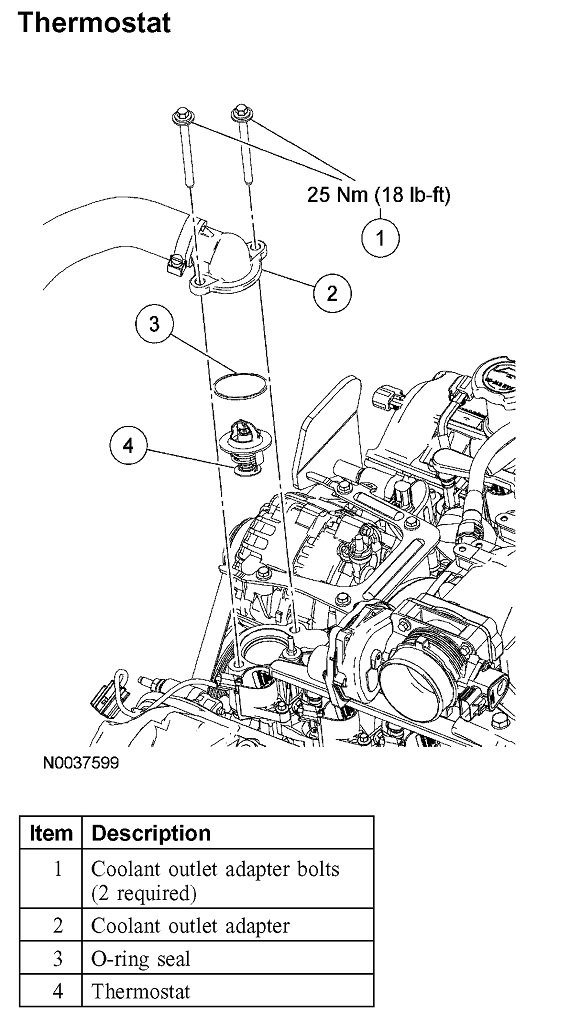 Thermostat

25 Nm (18 lb-ft)

1

2

3

4

N0037599

| Item | Description |
|---|---|
| 1 | Coolant outlet adapter bolts (2 required) |
| 2 | Coolant outlet adapter |
| 3 | O-ring seal |
| 4 | Thermostat |