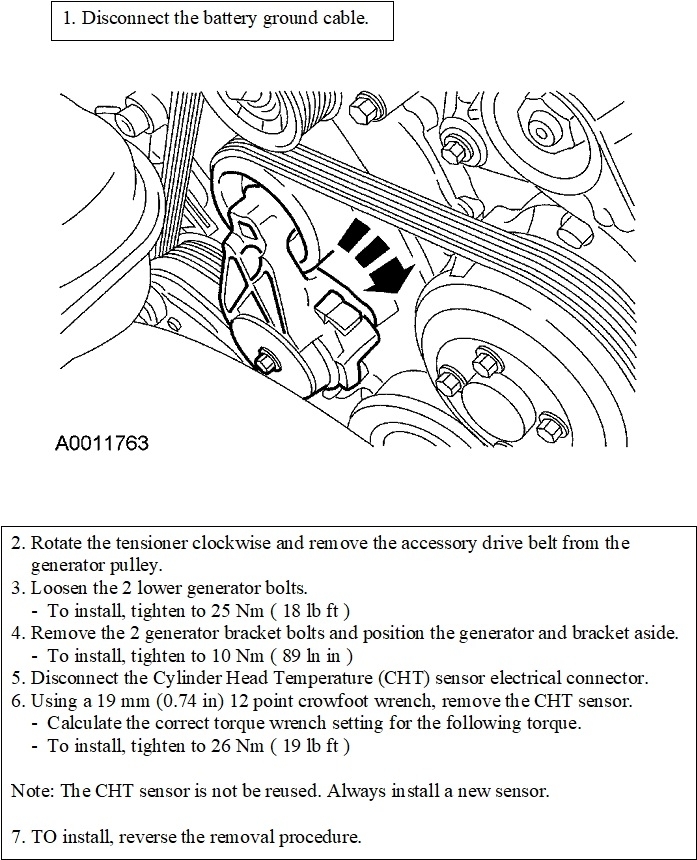 1. Disconnect the battery ground cable.

A0011763

2. Rotate the tensioner clockwise and remove the accessory drive belt from the generator pulley.
3. Loosen the 2 lower generator bolts.
- To install, tighten to 25 Nm ( 18 lb ft )
4. Remove the 2 generator bracket bolts and position the generator and bracket aside.
- To install, tighten to 10 Nm ( 89 ln in )
5. Disconnect the Cylinder Head Temperature (CHT) sensor electrical connector.
6. Using a 19 mm (0.74 in) 12 point crowfoot wrench, remove the CHT sensor.
- Calculate the correct torque wrench setting for the following torque.
- To install, tighten to 26 Nm ( 19 lb ft )

Note: The CHT sensor is not be reused. Always install a new sensor.

7. TO install, reverse the removal procedure.