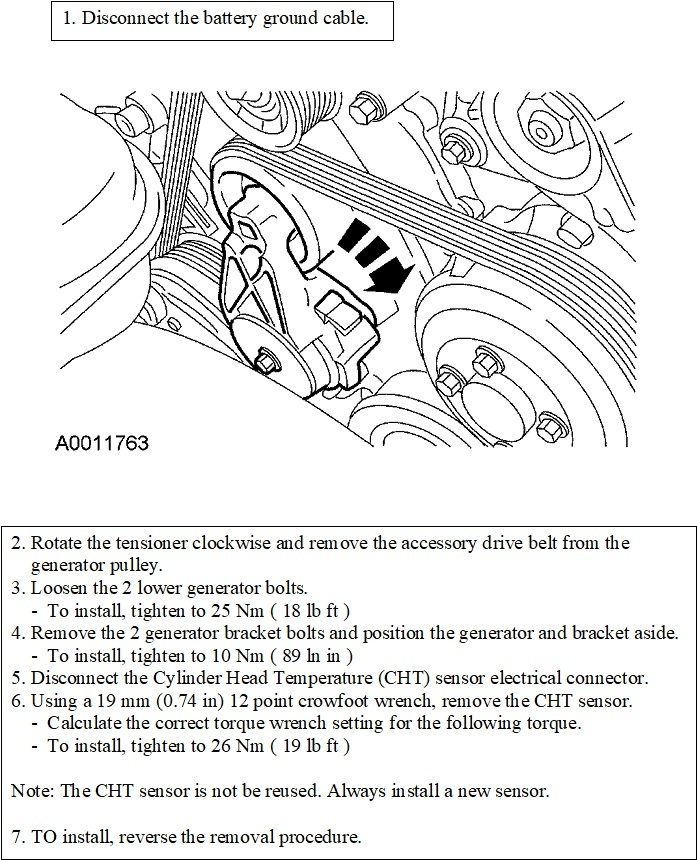 1. Disconnect the battery ground cable.

A0011763

2. Rotate the tensioner clockwise and remove the accessory drive belt from the generator pulley.
3. Loosen the 2 lower generator bolts.
- To install, tighten to 25 Nm ( 18 lb ft )
4. Remove the 2 generator bracket bolts and position the generator and bracket aside.
- To install, tighten to 10 Nm ( 89 ln in )
5. Disconnect the Cylinder Head Temperature (CHT) sensor electrical connector.
6. Using a 19 mm (0.74 in) 12 point crowfoot wrench, remove the CHT sensor.
- Calculate the correct torque wrench setting for the following torque.
- To install, tighten to 26 Nm ( 19 lb ft )

Note: The CHT sensor is not be reused. Always install a new sensor.

7. TO install, reverse the removal procedure.