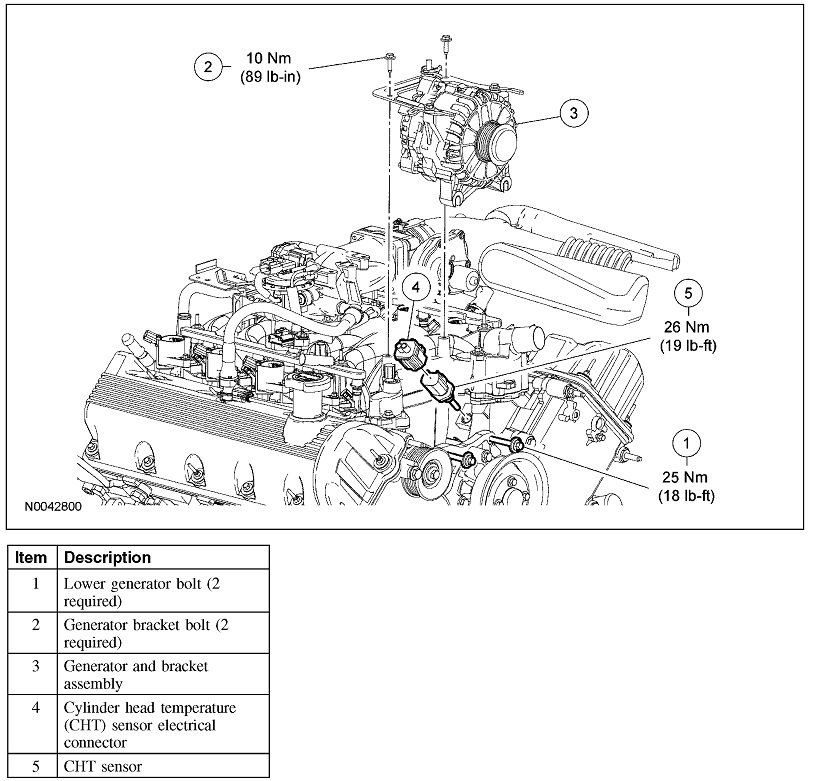 2 10 Nm (89 lb-in)

3

4

5 26 Nm (19 lb-ft)

1 25 Nm (18 lb-ft)

N0042800

| Item | Description |
|---|---|
| 1 | Lower generator bolt (2 required) |
| 2 | Generator bracket bolt (2 required) |
| 3 | Generator and bracket assembly |
| 4 | Cylinder head temperature (CHT) sensor electrical connector |
| 5 | CHT sensor |