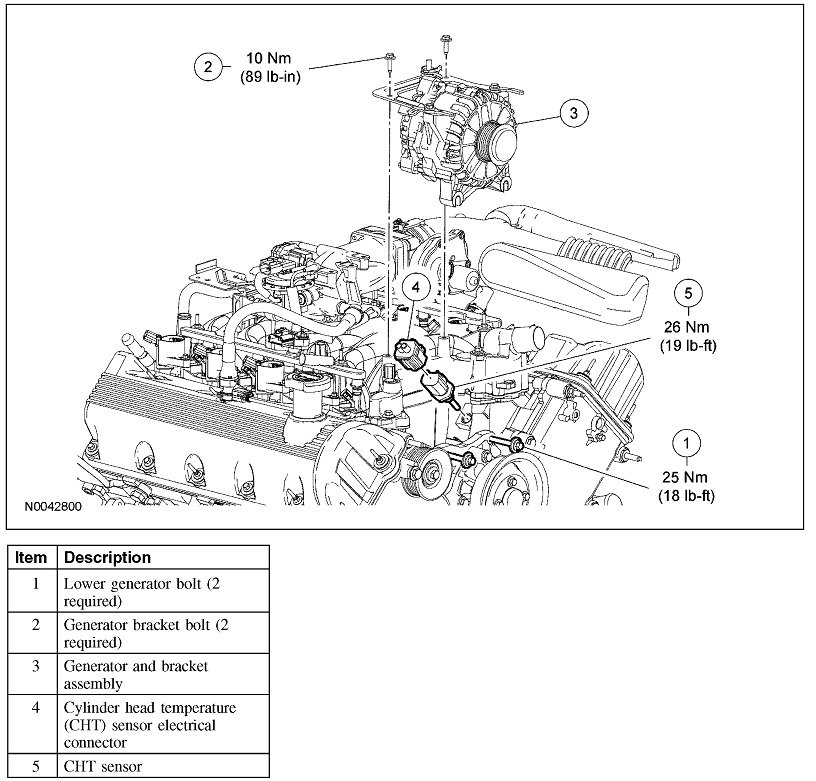 2 10 Nm (89 lb-in)

3

4

5 26 Nm (19 lb-ft)

1 25 Nm (18 lb-ft)

N0042800

| Item | Description |
|---|---|
| 1 | Lower generator bolt (2 required) |
| 2 | Generator bracket bolt (2 required) |
| 3 | Generator and bracket assembly |
| 4 | Cylinder head temperature (CHT) sensor electrical connector |
| 5 | CHT sensor |