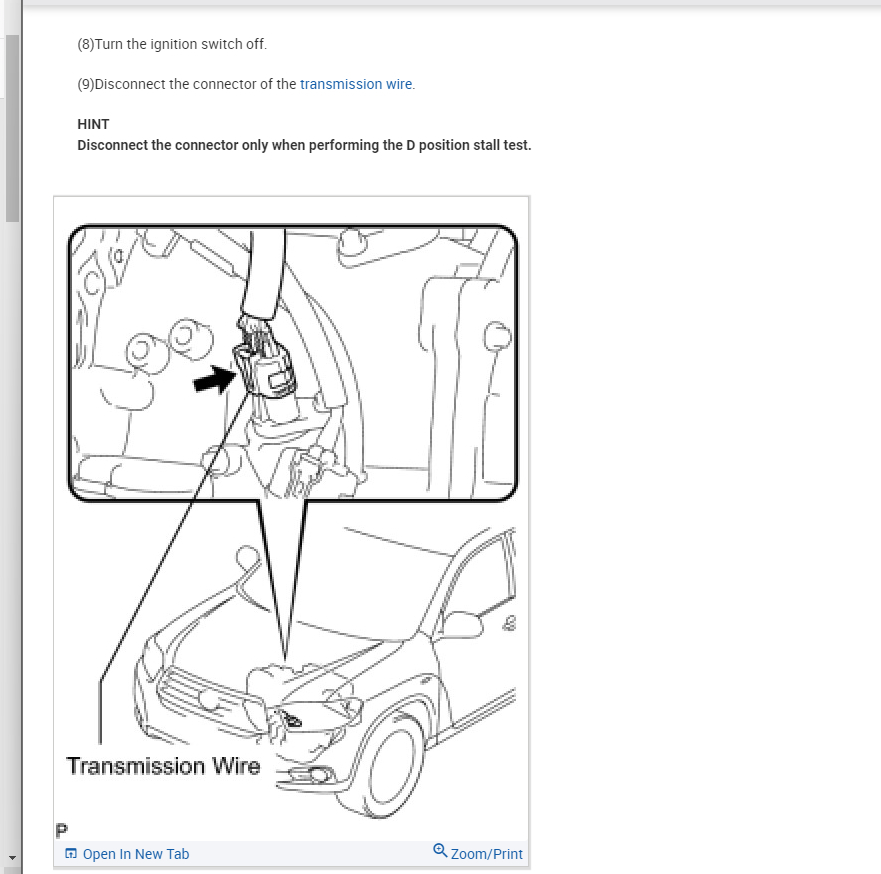 (8)Turn the ignition switch off.

(9)Disconnect the connector of the transmission wire.

HINT
Disconnect the connector only when performing the D position stall test.

Transmission Wire

P

Open In New Tab

Zoom/Print