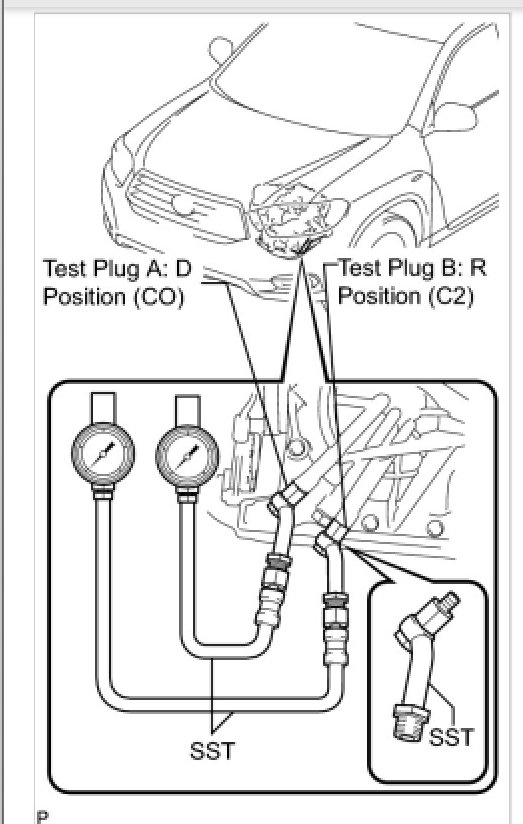 Test Plug A: D Position (CO)

Test Plug B: R Position (C2)

SST

SST

P