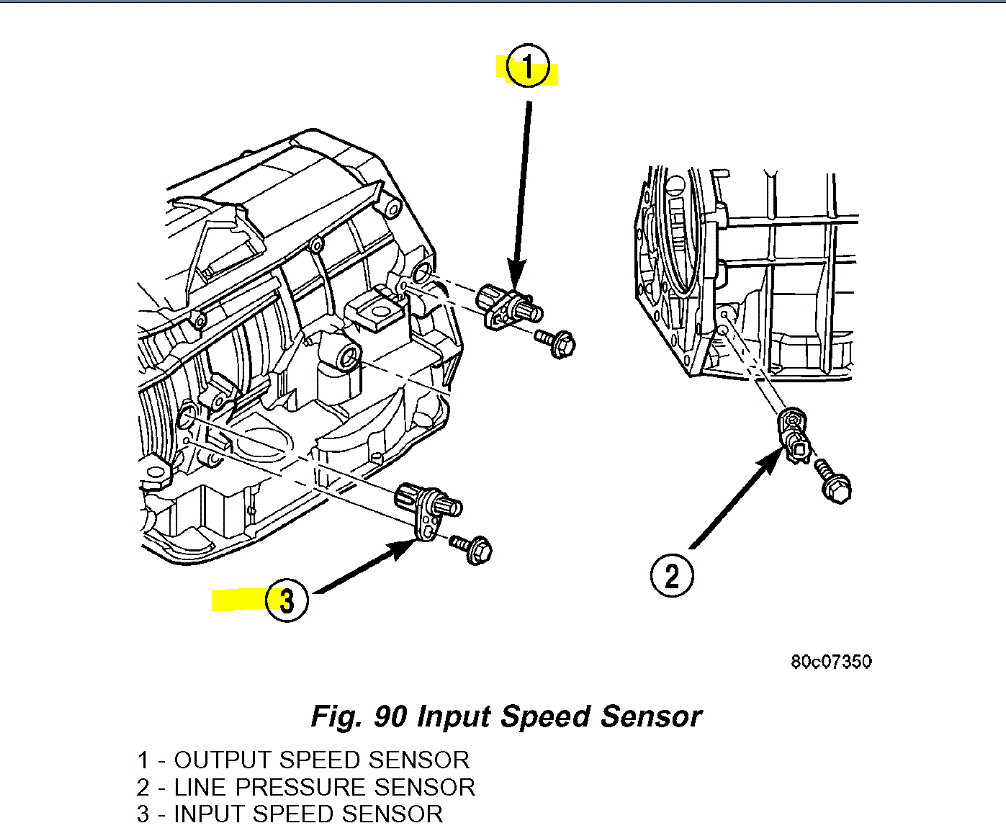 1

2

3

80c07350

Fig. 90 Input Speed Sensor

1 - OUTPUT SPEED SENSOR
2 - LINE PRESSURE SENSOR
3 - INPUT SPEED SENSOR