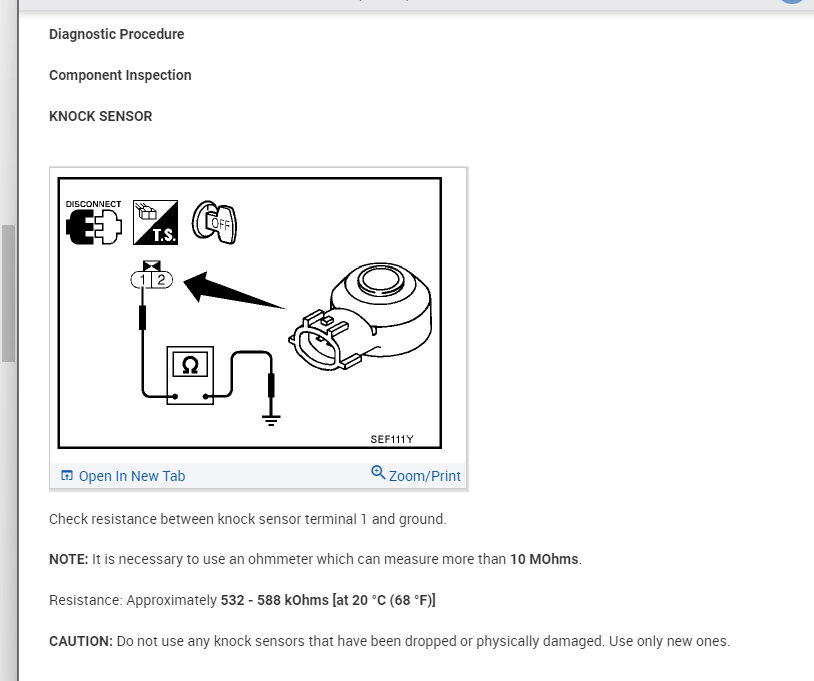 Diagnostic Procedure

Component Inspection

KNOCK SENSOR

DISCONNECT

T.S.

OFF

1 2

Ω

SEF111Y

Open In New Tab

Zoom/Print

Check resistance between knock sensor terminal 1 and ground.

NOTE: It is necessary to use an ohmmeter which can measure more than 10 MOhms.

Resistance: Approximately 532 - 588 kOhms [at 20 °C (68 °F)]

CAUTION: Do not use any knock sensors that have been dropped or physically damaged. Use only new ones.