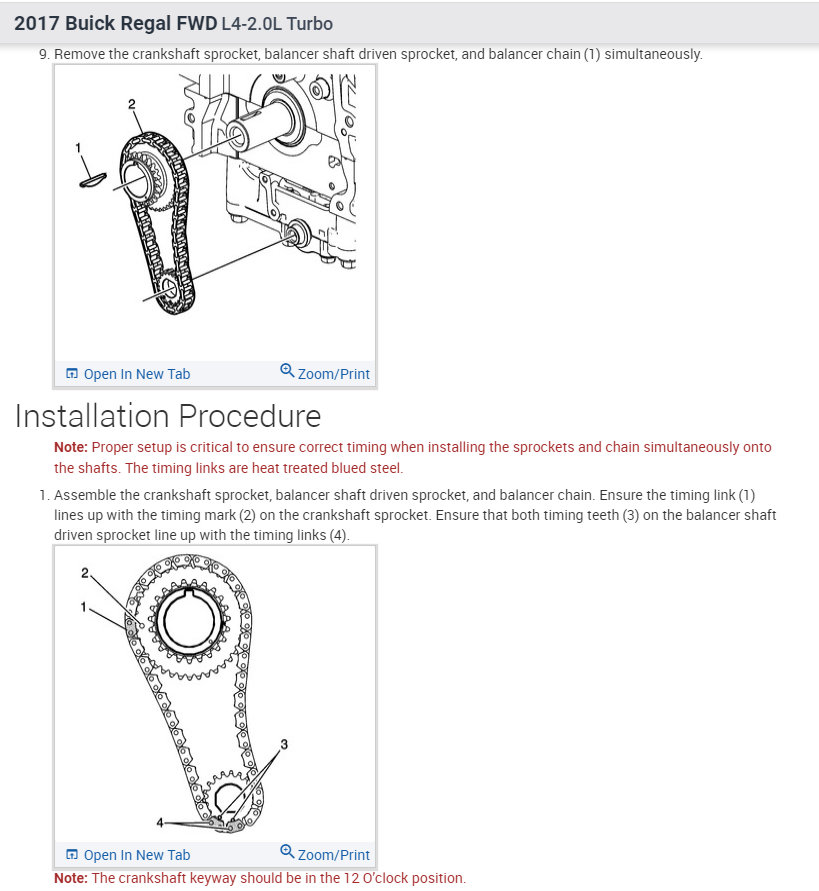 2017 Buick Regal FWD L4-2.0L Turbo

9. Remove the crankshaft sprocket, balancer shaft driven sprocket, and balancer chain (1) simultaneously.

2

1

Open In New Tab

Zoom/Print

Installation Procedure

Note: Proper setup is critical to ensure correct timing when installing the sprockets and chain simultaneously onto the shafts. The timing links are heat treated blued steel.

1. Assemble the crankshaft sprocket, balancer shaft driven sprocket, and balancer chain. Ensure the timing link (1) lines up with the timing mark (2) on the crankshaft sprocket. Ensure that both timing teeth (3) on the balancer shaft driven sprocket line up with the timing links (4).

2

1

3

4

Open In New Tab

Zoom/Print

Note: The crankshaft keyway should be in the 12 O'clock position.