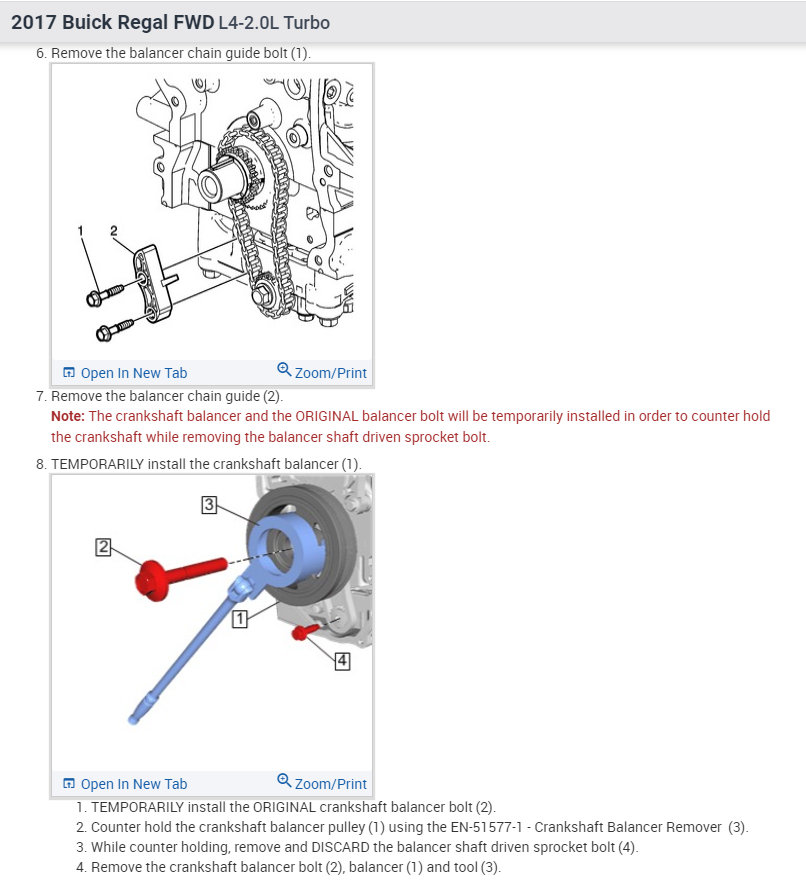 2017 Buick Regal FWD L4-2.0L Turbo

6. Remove the balancer chain guide bolt (1).

1
2

Open In New Tab
Zoom/Print

7. Remove the balancer chain guide (2).

Note: The crankshaft balancer and the ORIGINAL balancer bolt will be temporarily installed in order to counter hold the crankshaft while removing the balancer shaft driven sprocket bolt.

8. TEMPORARILY install the crankshaft balancer (1).

3
2
1
4

Open In New Tab
Zoom/Print

1. TEMPORARILY install the ORIGINAL crankshaft balancer bolt (2).
2. Counter hold the crankshaft balancer pulley (1) using the EN-51577-1 - Crankshaft Balancer Remover (3).
3. While counter holding, remove and DISCARD the balancer shaft driven sprocket bolt (4).
4. Remove the crankshaft balancer bolt (2), balancer (1) and tool (3).