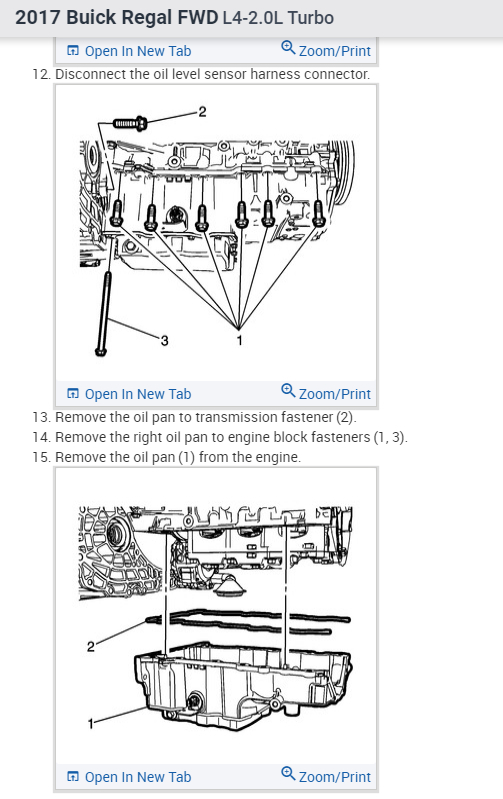 2017 Buick Regal FWD L4-2.0L Turbo

Open In New Tab Zoom/Print

12. Disconnect the oil level sensor harness connector.

2

3

1

Open In New Tab Zoom/Print

13. Remove the oil pan to transmission fastener (2).

14. Remove the right oil pan to engine block fasteners (1, 3).

15. Remove the oil pan (1) from the engine.

2

1

Open In New Tab Zoom/Print