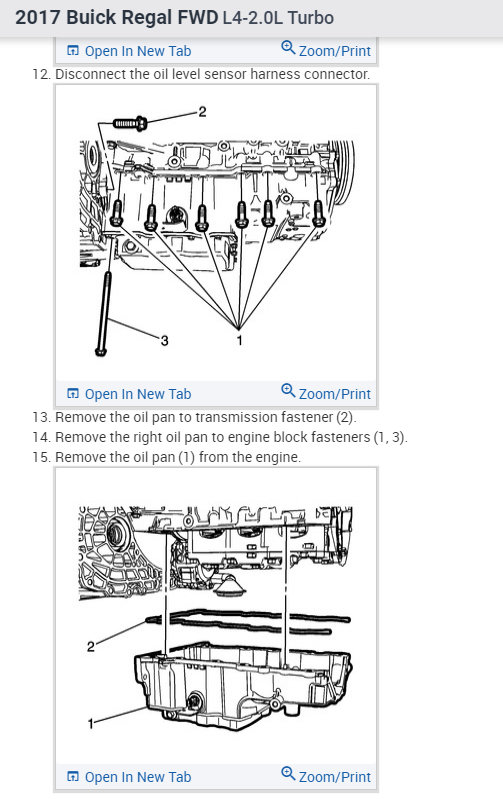 2017 Buick Regal FWD L4-2.0L Turbo

Open In New Tab Zoom/Print

12. Disconnect the oil level sensor harness connector.

2
3
1

Open In New Tab Zoom/Print

13. Remove the oil pan to transmission fastener (2).
14. Remove the right oil pan to engine block fasteners (1, 3).
15. Remove the oil pan (1) from the engine.

2
1

Open In New Tab Zoom/Print