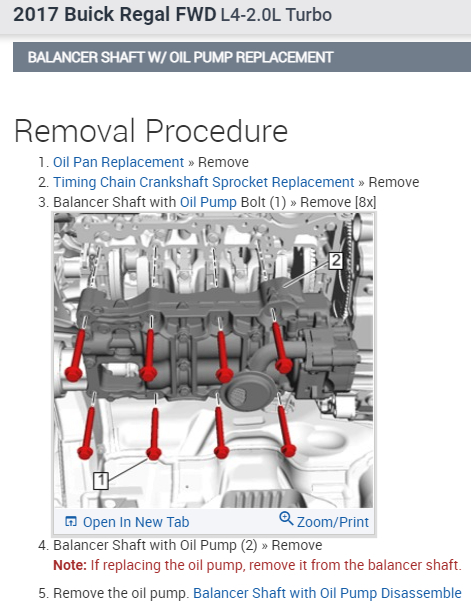 2017 Buick Regal FWD L4-2.0L Turbo

BALANCER SHAFT W/ OIL PUMP REPLACEMENT

Removal Procedure

1. Oil Pan Replacement » Remove
2. Timing Chain Crankshaft Sprocket Replacement » Remove
3. Balancer Shaft with Oil Pump Bolt (1) » Remove [8x]

2

1

Open In New Tab
Zoom/Print

4. Balancer Shaft with Oil Pump (2) » Remove
Note: If replacing the oil pump, remove it from the balancer shaft.

5. Remove the oil pump. Balancer Shaft with Oil Pump Disassemble