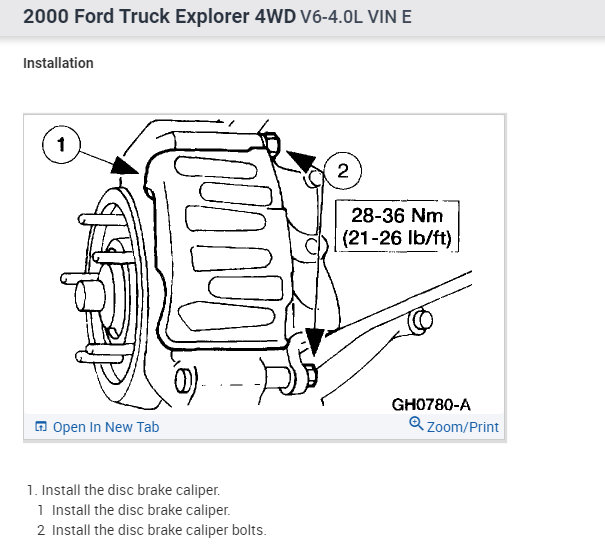 2000 Ford Truck Explorer 4WD V6-4.0L VIN E

Installation

1

2

28-36 Nm
(21-26 lb/ft)

GH0780-A

Open In New Tab

Zoom/Print

1. Install the disc brake caliper.
1 Install the disc brake caliper.
2 Install the disc brake caliper bolts.