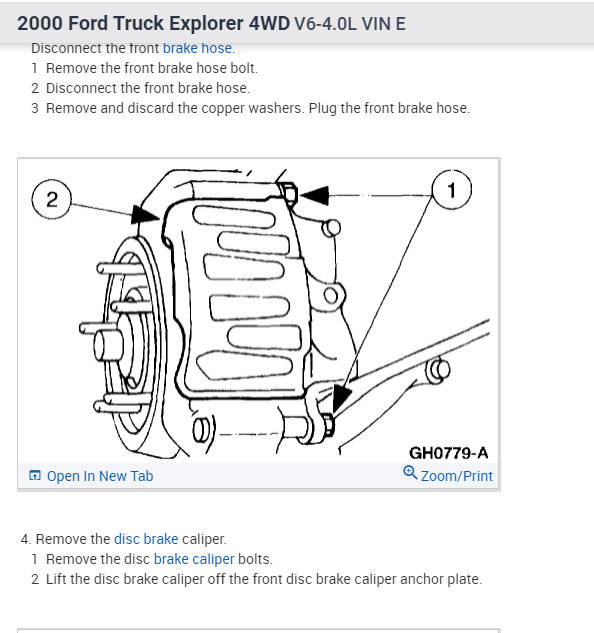 2000 Ford Truck Explorer 4WD V6-4.0L VIN E

Disconnect the front brake hose.
1 Remove the front brake hose bolt.
2 Disconnect the front brake hose.
3 Remove and discard the copper washers. Plug the front brake hose.

2
1
GH0779-A
Open In New Tab
Zoom/Print

4. Remove the disc brake caliper.
1 Remove the disc brake caliper bolts.
2 Lift the disc brake caliper off the front disc brake caliper anchor plate.