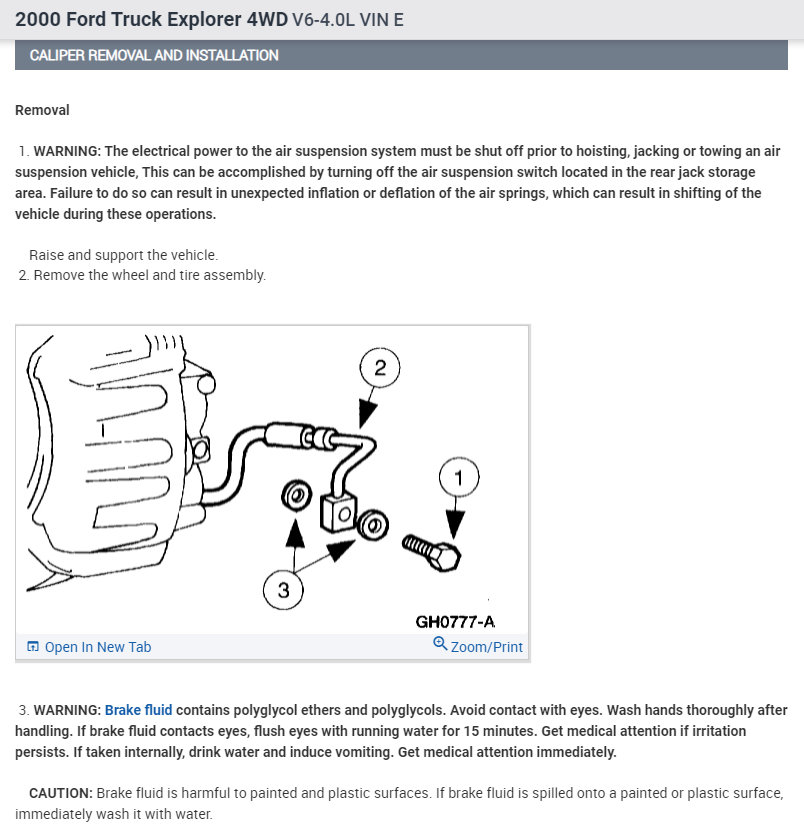 2000 Ford Truck Explorer 4WD V6-4.0L VIN E

CALIPER REMOVAL AND INSTALLATION

Removal

1. WARNING: The electrical power to the air suspension system must be shut off prior to hoisting, jacking or towing an air suspension vehicle, This can be accomplished by turning off the air suspension switch located in the rear jack storage area. Failure to do so can result in unexpected inflation or deflation of the air springs, which can result in shifting of the vehicle during these operations.

Raise and support the vehicle.
2. Remove the wheel and tire assembly.

2
1
3
GH0777-A
Open In New Tab
Zoom/Print

3. WARNING: Brake fluid contains polyglycol ethers and polyglycols. Avoid contact with eyes. Wash hands thoroughly after handling. If brake fluid contacts eyes, flush eyes with running water for 15 minutes. Get medical attention if irritation persists. If taken internally, drink water and induce vomiting. Get medical attention immediately.

CAUTION: Brake fluid is harmful to painted and plastic surfaces. If brake fluid is spilled onto a painted or plastic surface, immediately wash it with water.