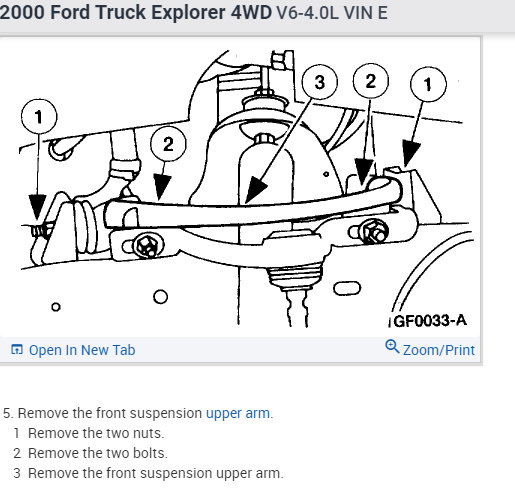 2000 Ford Truck Explorer 4WD V6-4.0L VIN E

1
2
3
2
1
GF0033-A

Open In New Tab
Zoom/Print

5. Remove the front suspension upper arm.
1 Remove the two nuts.
2 Remove the two bolts.
3 Remove the front suspension upper arm.