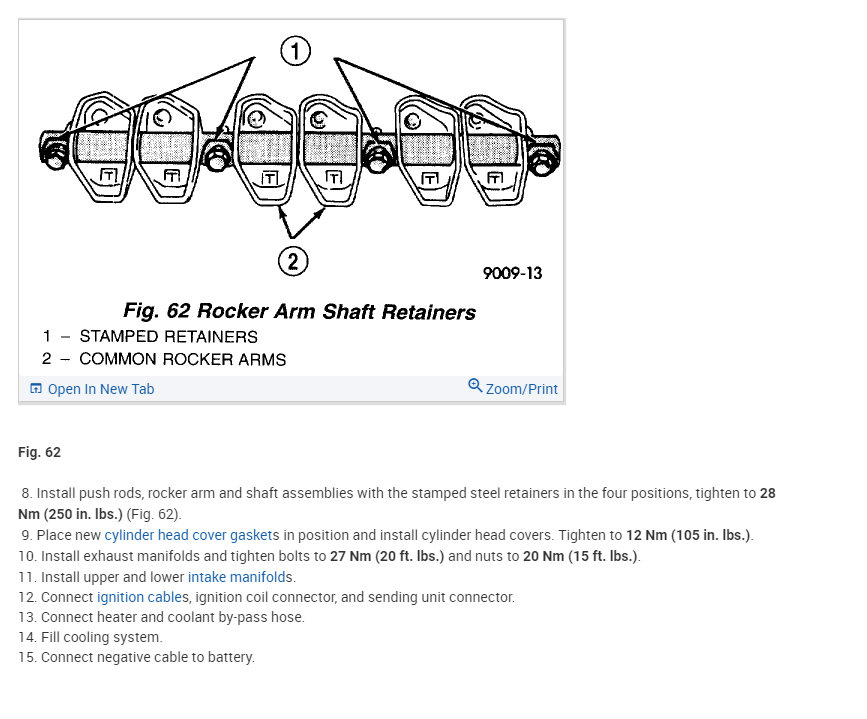 1

2

9009-13

Fig. 62 Rocker Arm Shaft Retainers
1 – STAMPED RETAINERS
2 – COMMON ROCKER ARMS

Open In New Tab

Zoom/Print

Fig. 62

8. Install push rods, rocker arm and shaft assemblies with the stamped steel retainers in the four positions, tighten to 28 Nm (250 in. lbs.) (Fig. 62).
9. Place new cylinder head cover gaskets in position and install cylinder head covers. Tighten to 12 Nm (105 in. lbs.).
10. Install exhaust manifolds and tighten bolts to 27 Nm (20 ft. lbs.) and nuts to 20 Nm (15 ft. lbs.).
11. Install upper and lower intake manifolds.
12. Connect ignition cables, ignition coil connector, and sending unit connector.
13. Connect heater and coolant by-pass hose.
14. Fill cooling system.
15. Connect negative cable to battery.