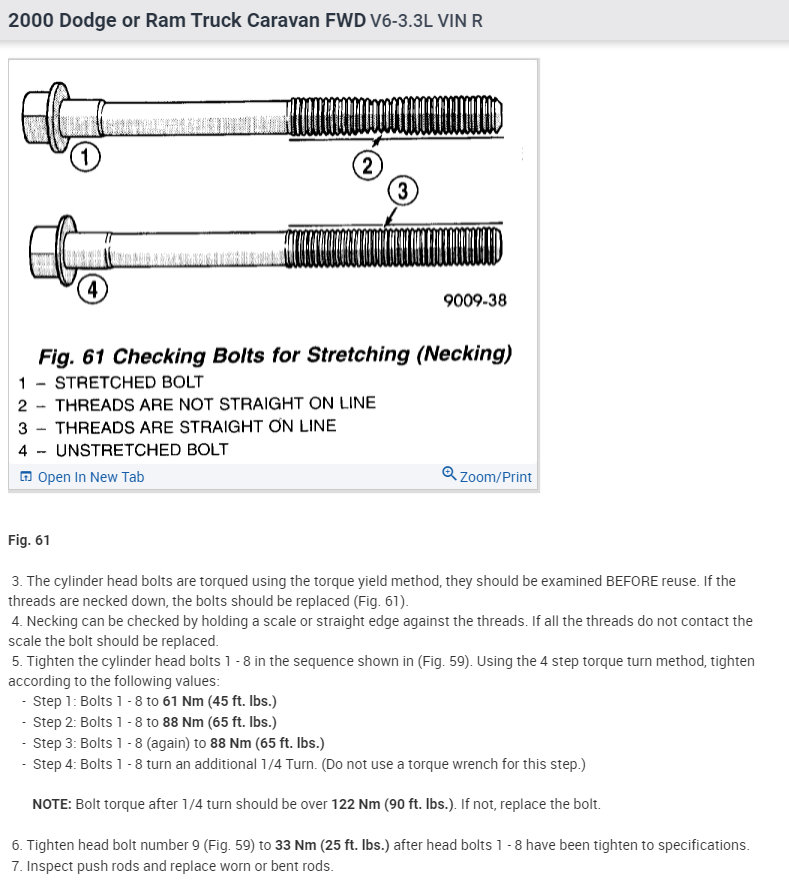 2000 Dodge or Ram Truck Caravan FWD V6-3.3L VIN R

1

2

3

4

9009-38

Fig. 61 Checking Bolts for Stretching (Necking)
1 – STRETCHED BOLT
2 – THREADS ARE NOT STRAIGHT ON LINE
3 – THREADS ARE STRAIGHT ON LINE
4 – UNSTRETCHED BOLT

Open In New Tab

Zoom/Print

Fig. 61

3. The cylinder head bolts are torqued using the torque yield method, they should be examined BEFORE reuse. If the threads are necked down, the bolts should be replaced (Fig. 61).
4. Necking can be checked by holding a scale or straight edge against the threads. If all the threads do not contact the scale the bolt should be replaced.
5. Tighten the cylinder head bolts 1 - 8 in the sequence shown in (Fig. 59). Using the 4 step torque turn method, tighten according to the following values:
- Step 1: Bolts 1 - 8 to 61 Nm (45 ft. lbs.)
- Step 2: Bolts 1 - 8 to 88 Nm (65 ft. lbs.)
- Step 3: Bolts 1 - 8 (again) to 88 Nm (65 ft. lbs.)
- Step 4: Bolts 1 - 8 turn an additional 1/4 Turn. (Do not use a torque wrench for this step.)

NOTE: Bolt torque after 1/4 turn should be over 122 Nm (90 ft. lbs.). If not, replace the bolt.

6. Tighten head bolt number 9 (Fig. 59) to 33 Nm (25 ft. lbs.) after head bolts 1 - 8 have been tighten to specifications.
7. Inspect push rods and replace worn or bent rods.