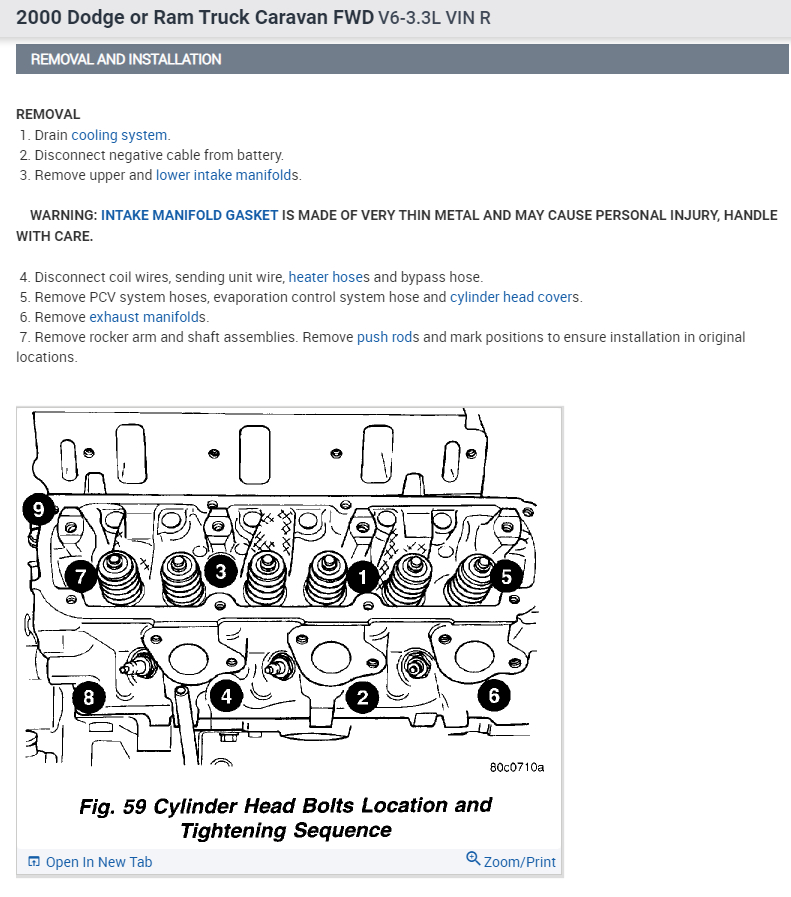 2000 Dodge or Ram Truck Caravan FWD V6-3.3L VIN R

REMOVAL AND INSTALLATION

REMOVAL
1. Drain cooling system.
2. Disconnect negative cable from battery.
3. Remove upper and lower intake manifolds.

WARNING: INTAKE MANIFOLD GASKET IS MADE OF VERY THIN METAL AND MAY CAUSE PERSONAL INJURY, HANDLE WITH CARE.

4. Disconnect coil wires, sending unit wire, heater hoses and bypass hose.
5. Remove PCV system hoses, evaporation control system hose and cylinder head covers.
6. Remove exhaust manifolds.
7. Remove rocker arm and shaft assemblies. Remove push rods and mark positions to ensure installation in original locations.

9
7
3
1
5
8
4
2
6
80c0710a

Fig. 59 Cylinder Head Bolts Location and Tightening Sequence

Open In New Tab
Zoom/Print