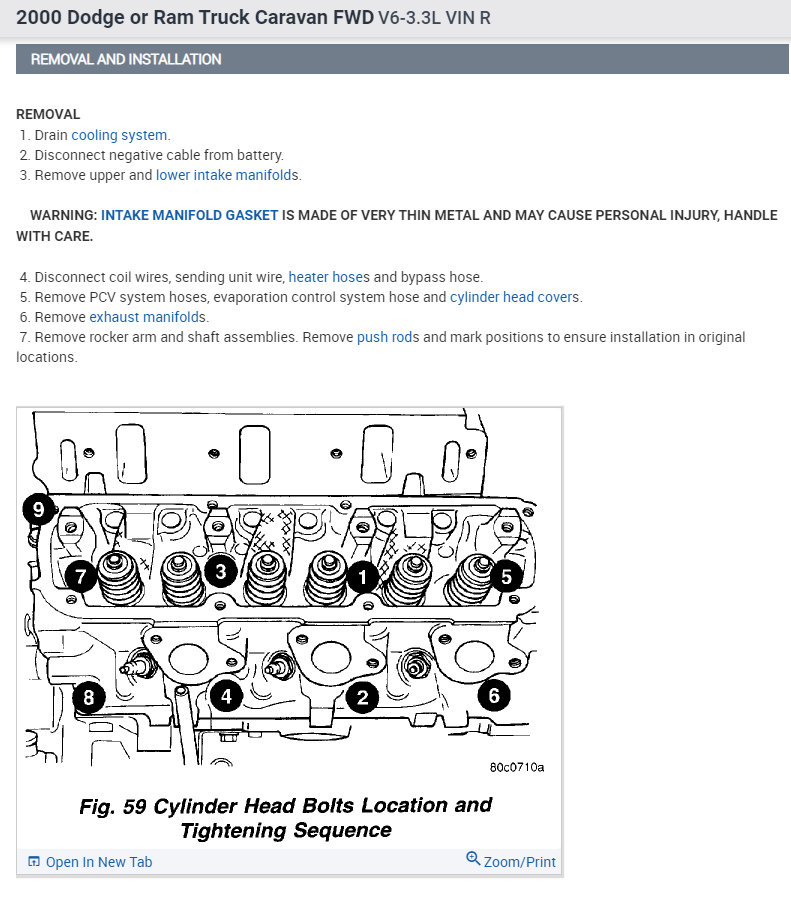 2000 Dodge or Ram Truck Caravan FWD V6-3.3L VIN R

REMOVAL AND INSTALLATION

REMOVAL
1. Drain cooling system.
2. Disconnect negative cable from battery.
3. Remove upper and lower intake manifolds.

WARNING: INTAKE MANIFOLD GASKET IS MADE OF VERY THIN METAL AND MAY CAUSE PERSONAL INJURY, HANDLE WITH CARE.

4. Disconnect coil wires, sending unit wire, heater hoses and bypass hose.
5. Remove PCV system hoses, evaporation control system hose and cylinder head covers.
6. Remove exhaust manifolds.
7. Remove rocker arm and shaft assemblies. Remove push rods and mark positions to ensure installation in original locations.

9
7
3
1
5
8
4
2
6
80c0710a

Fig. 59 Cylinder Head Bolts Location and Tightening Sequence

Open In New Tab
Zoom/Print