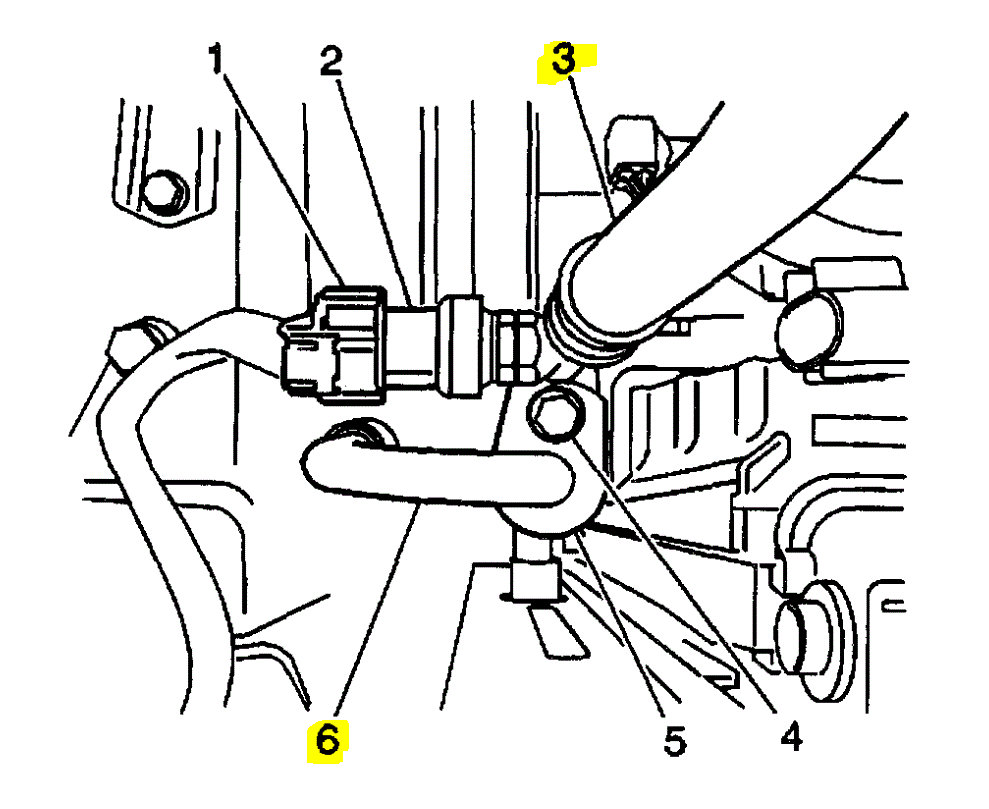 1
2
3
6
5
4