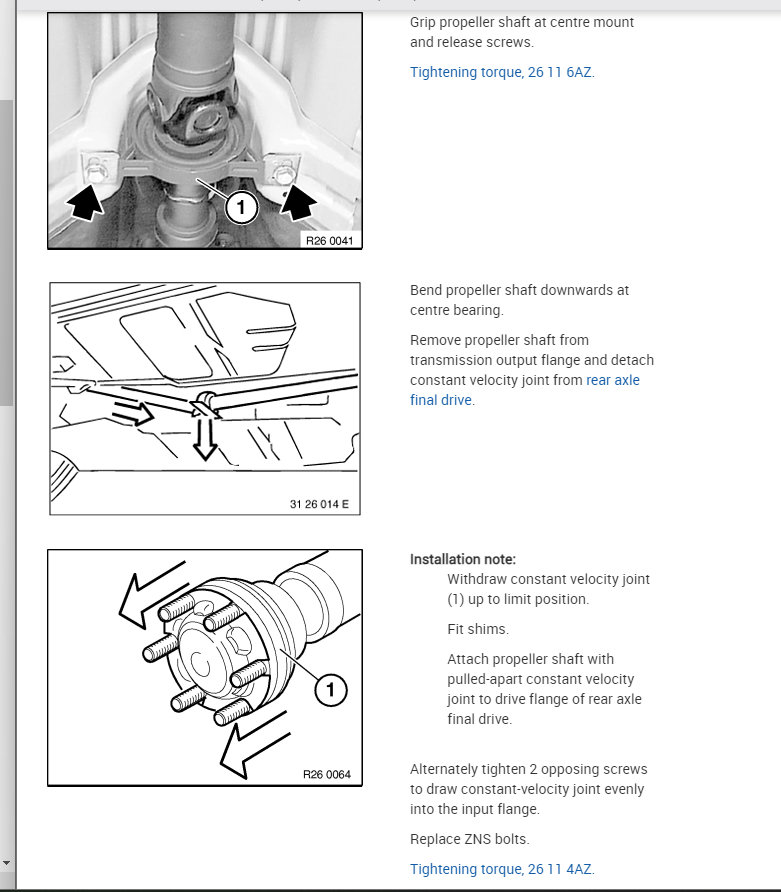 1

R26 0041

Grip propeller shaft at centre mount and release screws.

Tightening torque, 26 11 6AZ.

31 26 014 E

Bend propeller shaft downwards at centre bearing.

Remove propeller shaft from transmission output flange and detach constant velocity joint from rear axle final drive.

1

R26 0064

Installation note:

Withdraw constant velocity joint (1) up to limit position.

Fit shims.

Attach propeller shaft with pulled-apart constant velocity joint to drive flange of rear axle final drive.

Alternately tighten 2 opposing screws to draw constant-velocity joint evenly into the input flange.

Replace ZNS bolts.

Tightening torque, 26 11 4AZ.