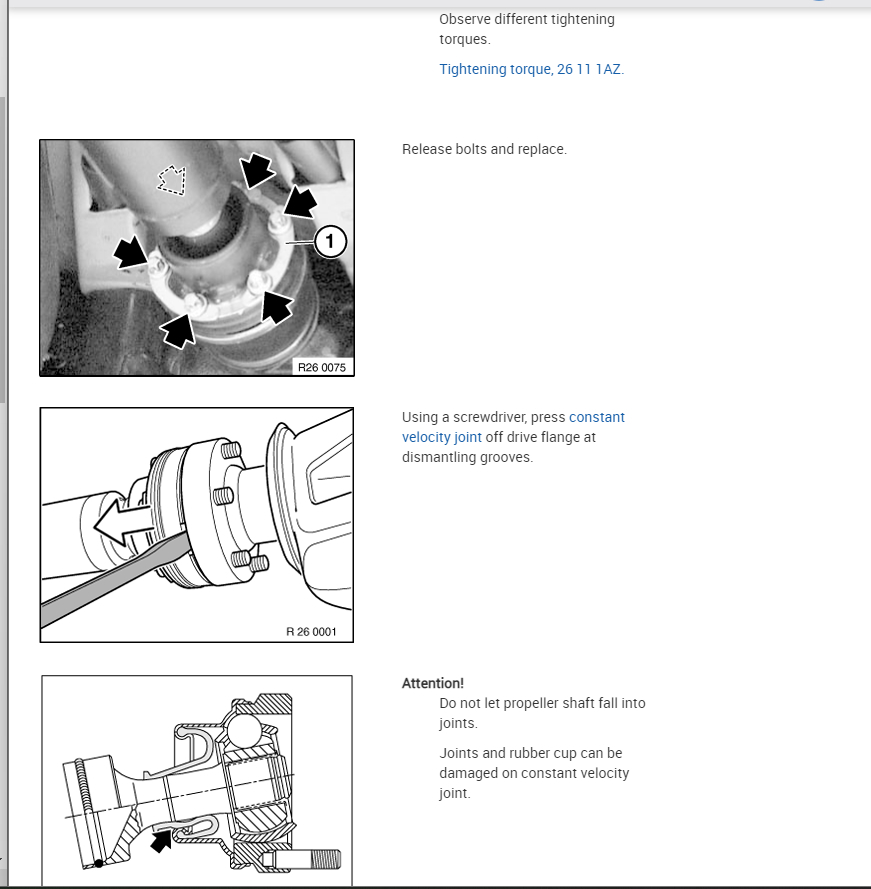 Observe different tightening torques.

Tightening torque, 26 11 1AZ.

1

R26 0075

Release bolts and replace.

R 26 0001

Using a screwdriver, press constant velocity joint off drive flange at dismantling grooves.

Attention!

Do not let propeller shaft fall into joints.

Joints and rubber cup can be damaged on constant velocity joint.