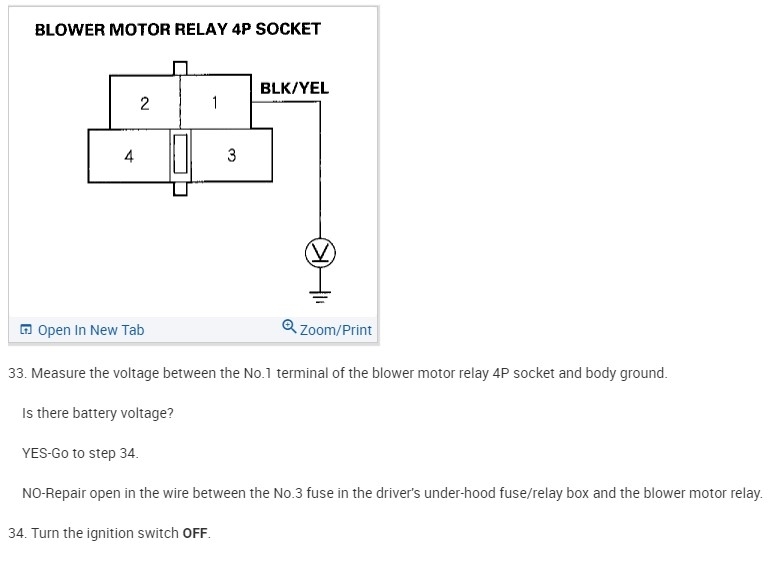 BLOWER MOTOR RELAY 4P SOCKET

2
1
BLK/YEL
4
3
V

Open In New Tab
Zoom/Print

33. Measure the voltage between the No.1 terminal of the blower motor relay 4P socket and body ground.

Is there battery voltage?

YES-Go to step 34.

NO-Repair open in the wire between the No.3 fuse in the driver's under-hood fuse/relay box and the blower motor relay.

34. Turn the ignition switch OFF.