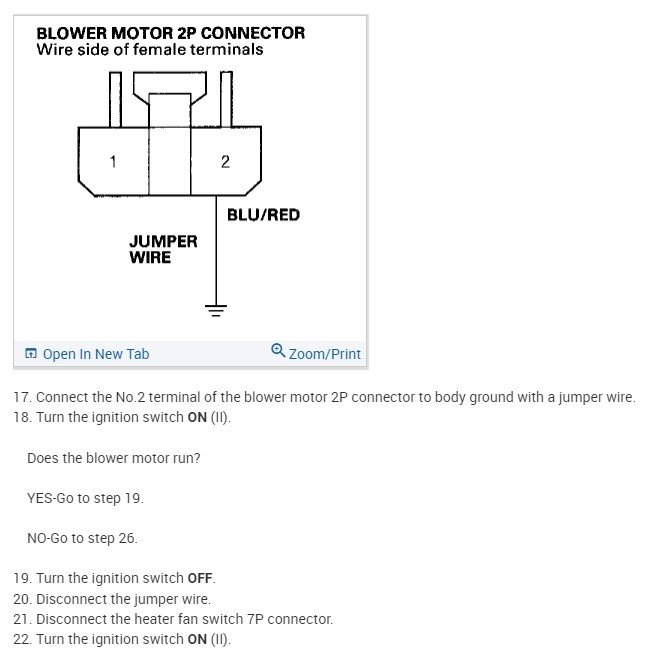 BLOWER MOTOR 2P CONNECTOR
Wire side of female terminals

1
2
BLU/RED
JUMPER WIRE

Open In New Tab
Zoom/Print

17. Connect the No.2 terminal of the blower motor 2P connector to body ground with a jumper wire.
18. Turn the ignition switch ON (II).

Does the blower motor run?

YES-Go to step 19.

NO-Go to step 26.

19. Turn the ignition switch OFF.
20. Disconnect the jumper wire.
21. Disconnect the heater fan switch 7P connector.
22. Turn the ignition switch ON (II).