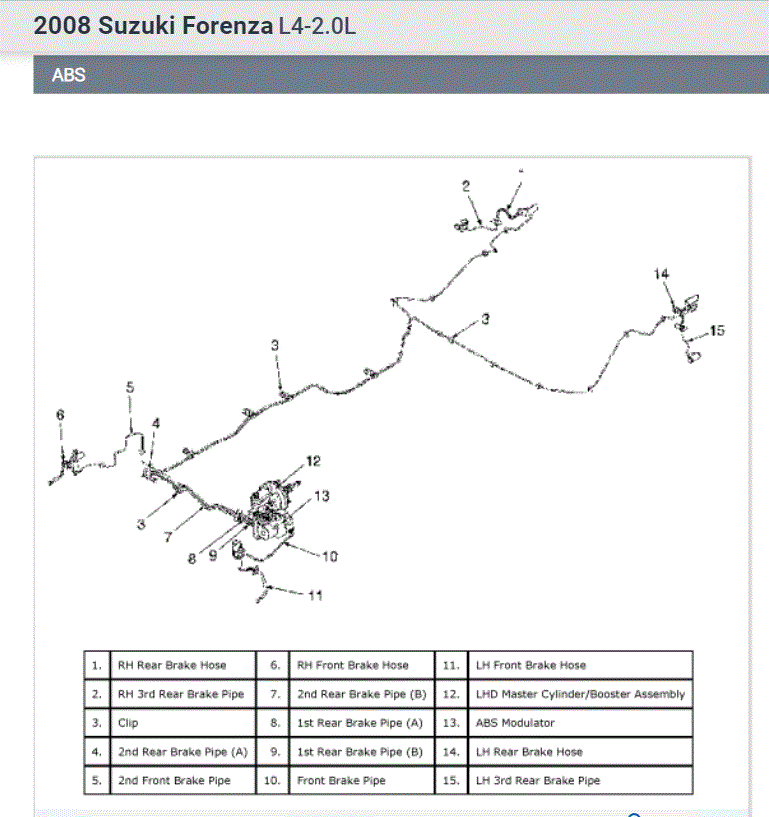 2008 Suzuki Forenza L4-2.0L

ABS

2
14
3
15
3
5
6
4
12
13
3
7
8
9
10
11

| 1. | RH Rear Brake Hose | 6. | RH Front Brake Hose | 11. | LH Front Brake Hose |
|---|---|---|---|---|---|
| 2. | RH 3rd Rear Brake Pipe | 7. | 2nd Rear Brake Pipe (B) | 12. | LHD Master Cylinder/Booster Assembly |
| 3. | Clip | 8. | 1st Rear Brake Pipe (A) | 13. | ABS Modulator |
| 4. | 2nd Rear Brake Pipe (A) | 9. | 1st Rear Brake Pipe (B) | 14. | LH Rear Brake Hose |
| 5. | 2nd Front Brake Pipe | 10. | Front Brake Pipe | 15. | LH 3rd Rear Brake Pipe |