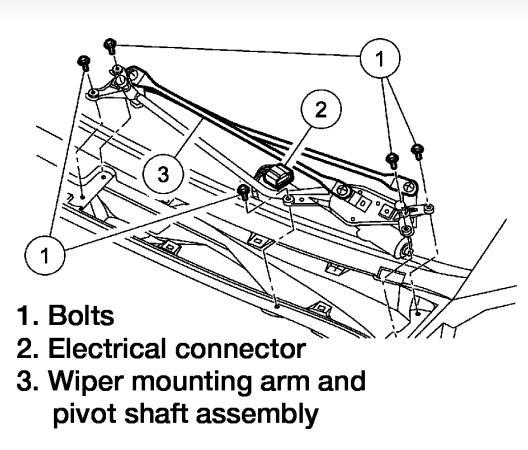 1
2
3
1

1. Bolts
2. Electrical connector
3. Wiper mounting arm and pivot shaft assembly