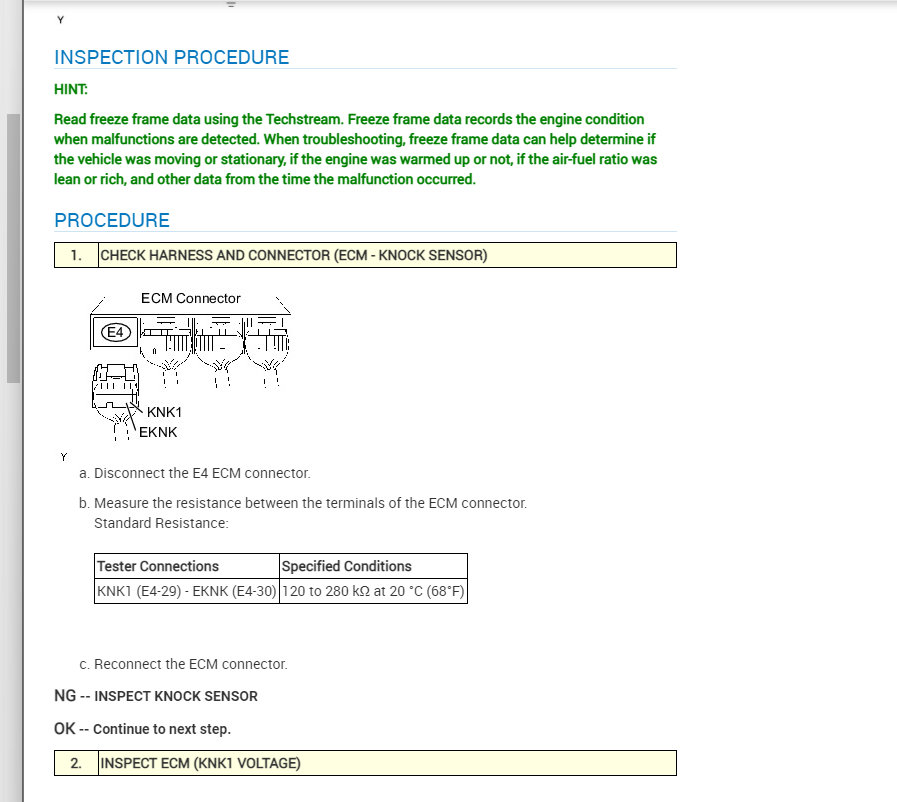 Y

INSPECTION PROCEDURE

HINT:

Read freeze frame data using the Techstream. Freeze frame data records the engine condition when malfunctions are detected. When troubleshooting, freeze frame data can help determine if the vehicle was moving or stationary, if the engine was warmed up or not, if the air-fuel ratio was lean or rich, and other data from the time the malfunction occurred.

PROCEDURE

| 1. | CHECK HARNESS AND CONNECTOR (ECM - KNOCK SENSOR) |
|---|---|

ECM Connector
E4
KNK1
EKNK

Y

a. Disconnect the E4 ECM connector.

b. Measure the resistance between the terminals of the ECM connector.
Standard Resistance:

| Tester Connections | Specified Conditions |
|---|---|
| KNK1 (E4-29) - EKNK (E4-30) | 120 to 280 kΩ at 20 °C (68°F) |

c. Reconnect the ECM connector.

NG -- INSPECT KNOCK SENSOR

OK -- Continue to next step.

| 2. | INSPECT ECM (KNK1 VOLTAGE) |
|---|---|