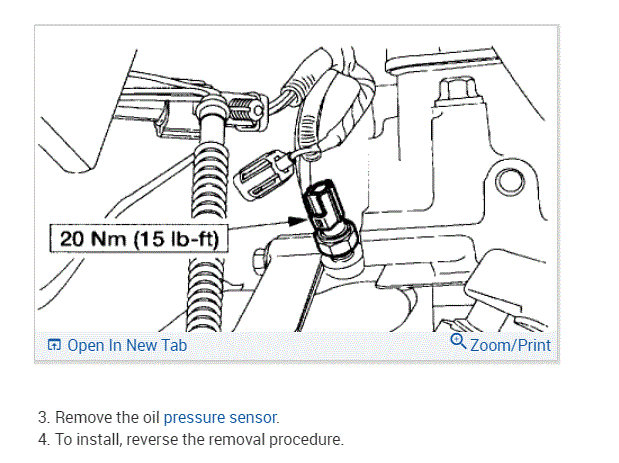 20 Nm (15 lb-ft)

Open In New Tab

Zoom/Print

3. Remove the oil pressure sensor.
4. To install, reverse the removal procedure.