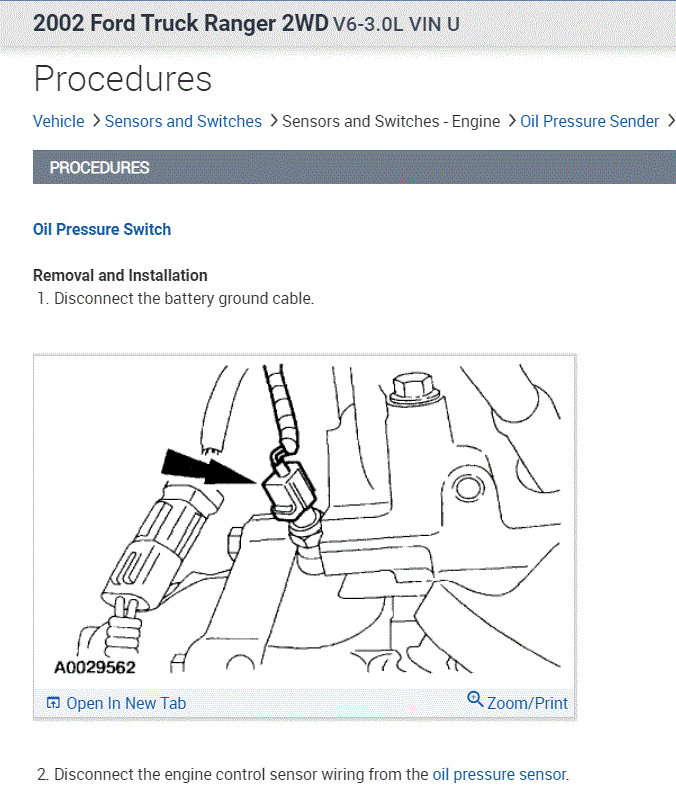 2002 Ford Truck Ranger 2WD V6-3.0L VIN U

Procedures

Vehicle > Sensors and Switches > Sensors and Switches - Engine > Oil Pressure Sender >

PROCEDURES

Oil Pressure Switch

Removal and Installation
1. Disconnect the battery ground cable.

A0029562

Open In New Tab Zoom/Print

2. Disconnect the engine control sensor wiring from the oil pressure sensor.