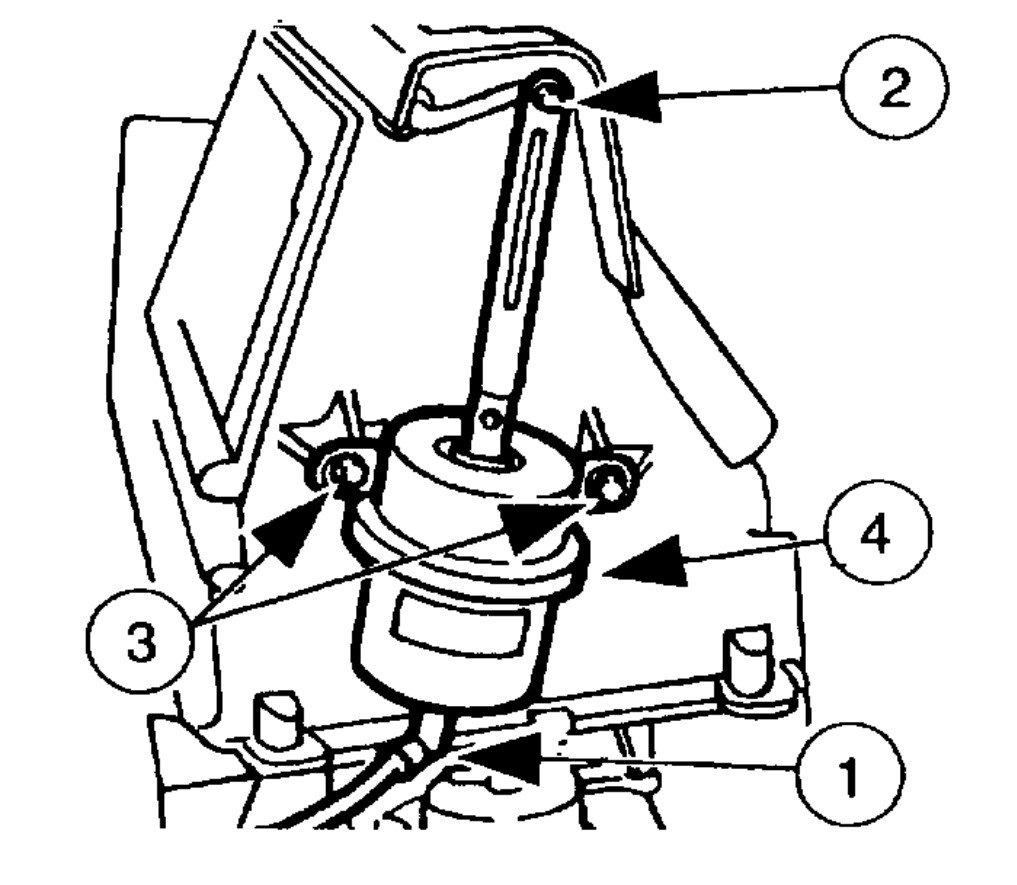 2
4
3
1