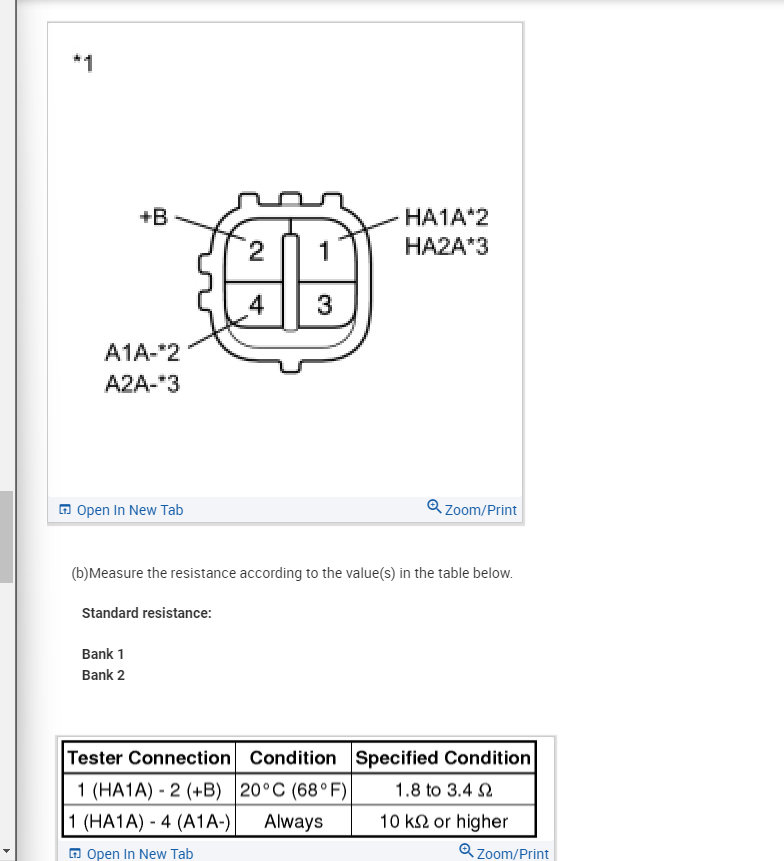 *1

+B

2

1

4

3

HA1A*2
HA2A*3

A1A-*2
A2A-*3

Open In New Tab

Zoom/Print

(b)Measure the resistance according to the value(s) in the table below.

Standard resistance:

Bank 1
Bank 2

| Tester Connection | Condition | Specified Condition |
|---|---|---|
| 1 (HA1A) - 2 (+B) | 20°C (68°F) | 1.8 to 3.4 Ω |
| 1 (HA1A) - 4 (A1A-) | Always | 10 kΩ or higher |

Open In New Tab

Zoom/Print