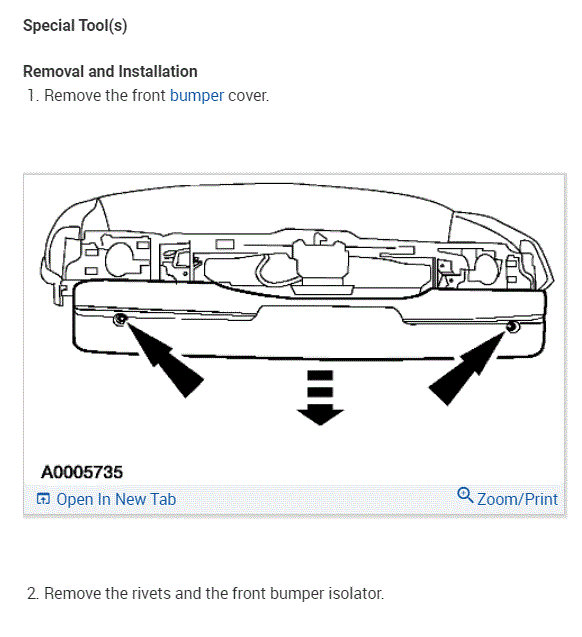 Special Tool(s)

Removal and Installation

1. Remove the front bumper cover.

A0005735

Open In New Tab

Zoom/Print

2. Remove the rivets and the front bumper isolator.