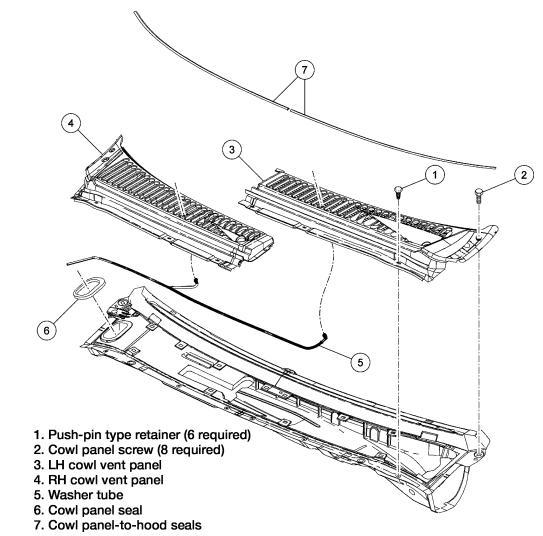 7
4
3
1
2
6
5

1. Push-pin type retainer (6 required)
2. Cowl panel screw (8 required)
3. LH cowl vent panel
4. RH cowl vent panel
5. Washer tube
6. Cowl panel seal
7. Cowl panel-to-hood seals