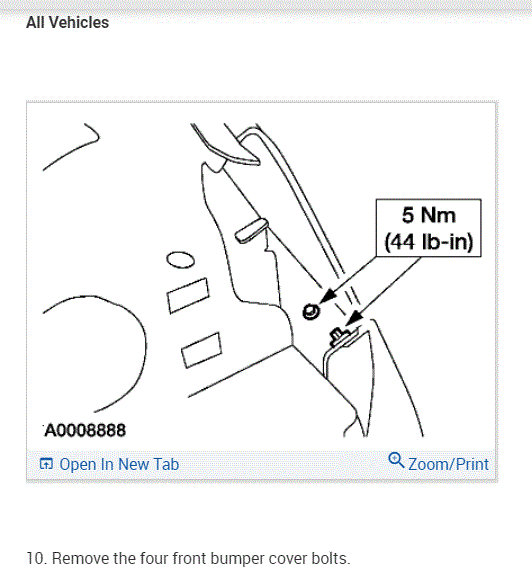 All Vehicles

5 Nm
(44 lb-in)

A0008888

Open In New Tab

Zoom/Print

10. Remove the four front bumper cover bolts.