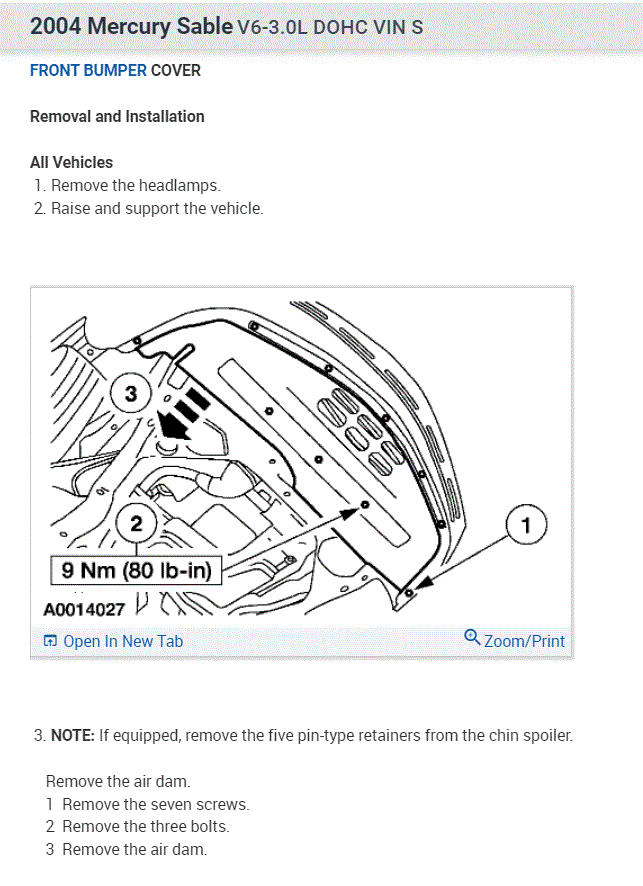 2004 Mercury Sable V6-3.0L DOHC VIN S

FRONT BUMPER COVER

Removal and Installation

All Vehicles
1. Remove the headlamps.
2. Raise and support the vehicle.

3
2
1
9 Nm (80 lb-in)
A0014027

Open In New Tab
Zoom/Print

3. NOTE: If equipped, remove the five pin-type retainers from the chin spoiler.

Remove the air dam.
1 Remove the seven screws.
2 Remove the three bolts.
3 Remove the air dam.