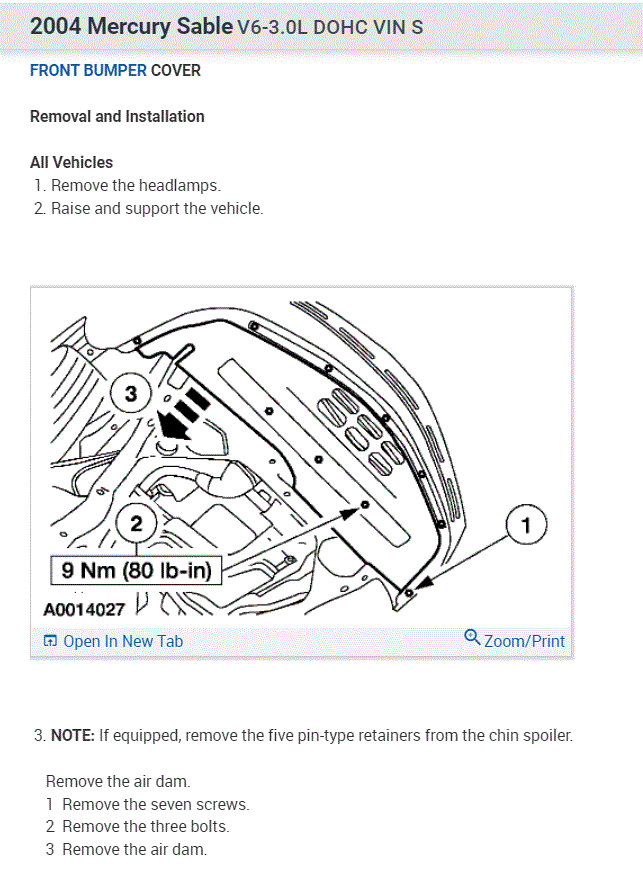 2004 Mercury Sable V6-3.0L DOHC VIN S

FRONT BUMPER COVER

Removal and Installation

All Vehicles
1. Remove the headlamps.
2. Raise and support the vehicle.

3

2

1

9 Nm (80 lb-in)

A0014027

Open In New Tab

Zoom/Print

3. NOTE: If equipped, remove the five pin-type retainers from the chin spoiler.

Remove the air dam.
1 Remove the seven screws.
2 Remove the three bolts.
3 Remove the air dam.