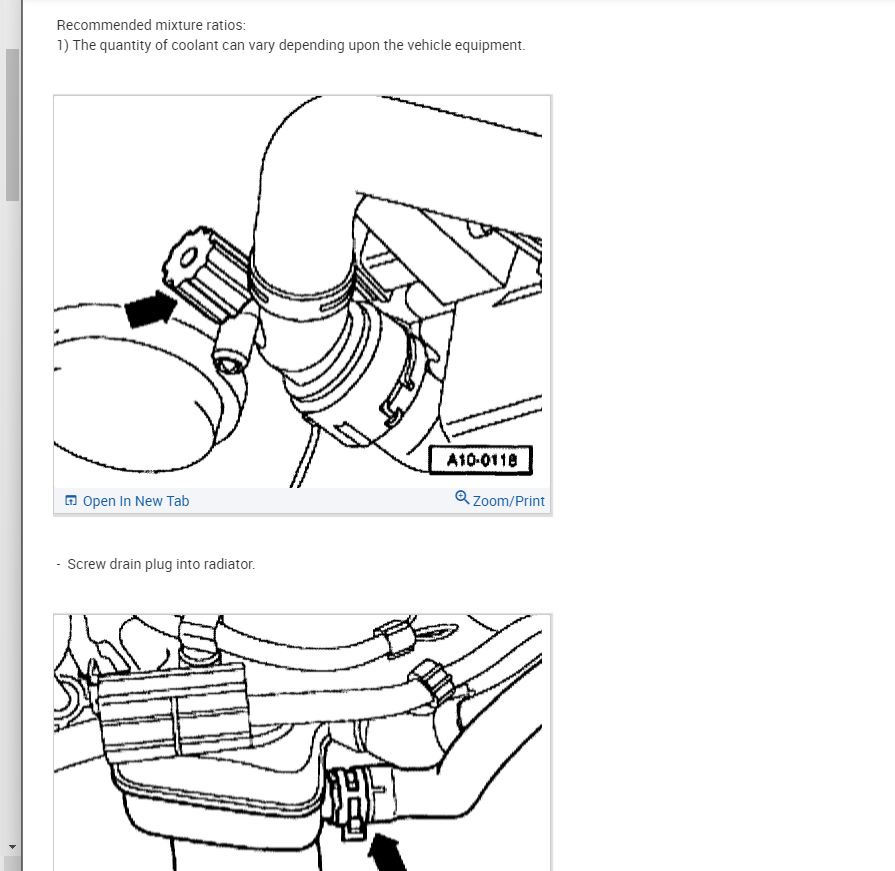 Recommended mixture ratios:
1) The quantity of coolant can vary depending upon the vehicle equipment.

A10-0118

Open In New Tab

Zoom/Print

- Screw drain plug into radiator.