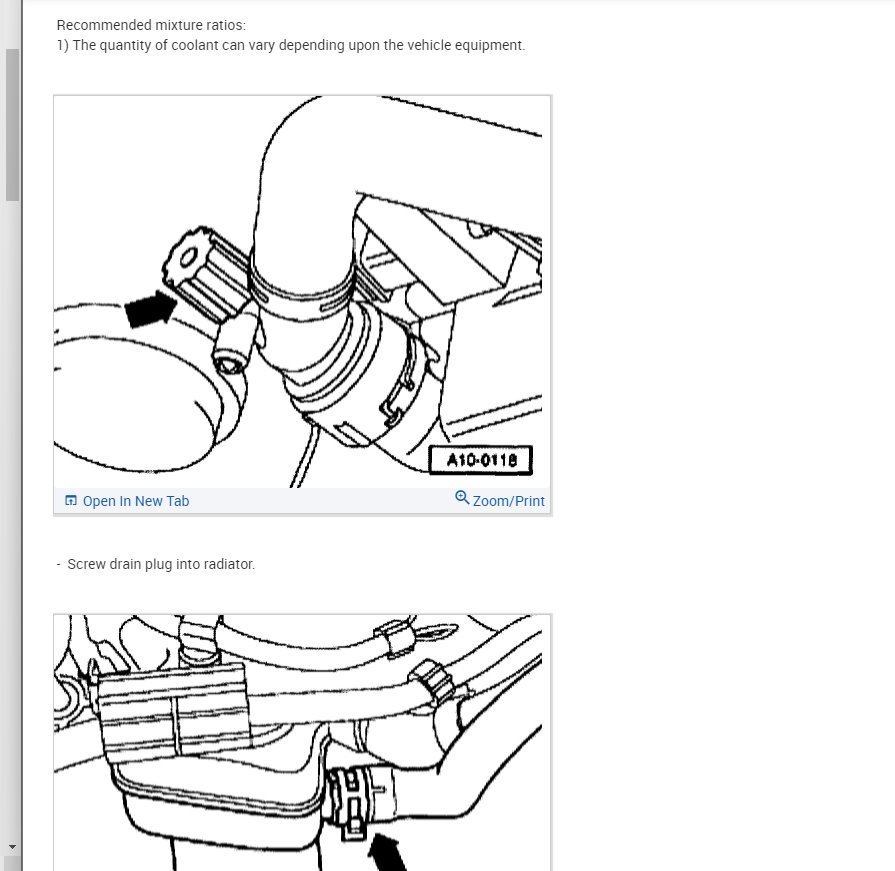 Recommended mixture ratios:
1) The quantity of coolant can vary depending upon the vehicle equipment.

A10-0118

Open In New Tab

Zoom/Print

- Screw drain plug into radiator.