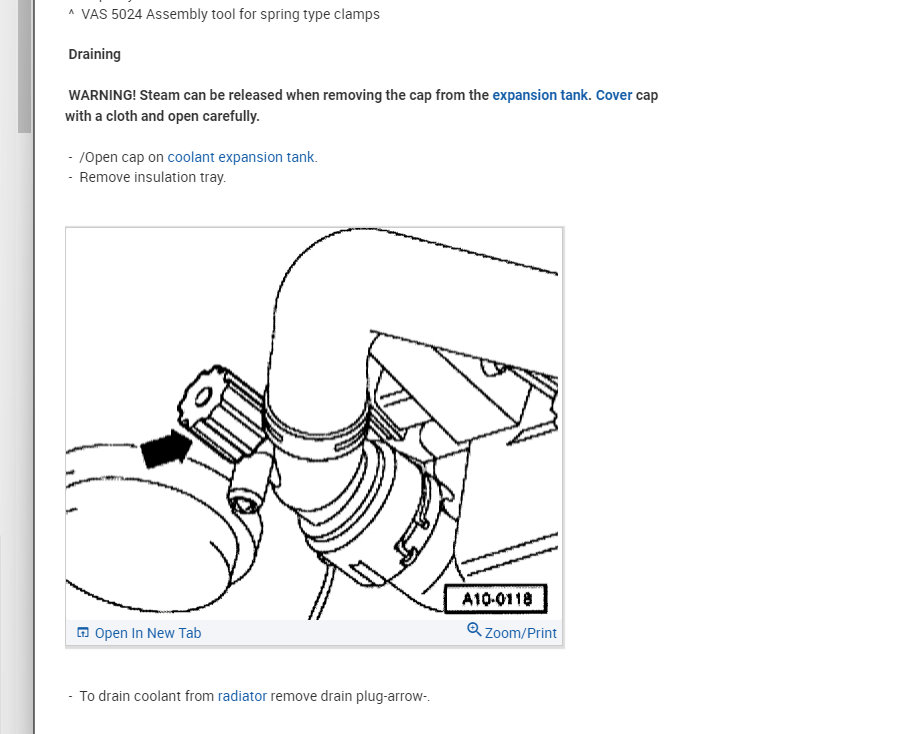 ^ VAS 5024 Assembly tool for spring type clamps

Draining

WARNING! Steam can be released when removing the cap from the expansion tank. Cover cap with a cloth and open carefully.

- /Open cap on coolant expansion tank.
- Remove insulation tray.

A10-0118

Open In New Tab
Zoom/Print

- To drain coolant from radiator remove drain plug-arrow-.