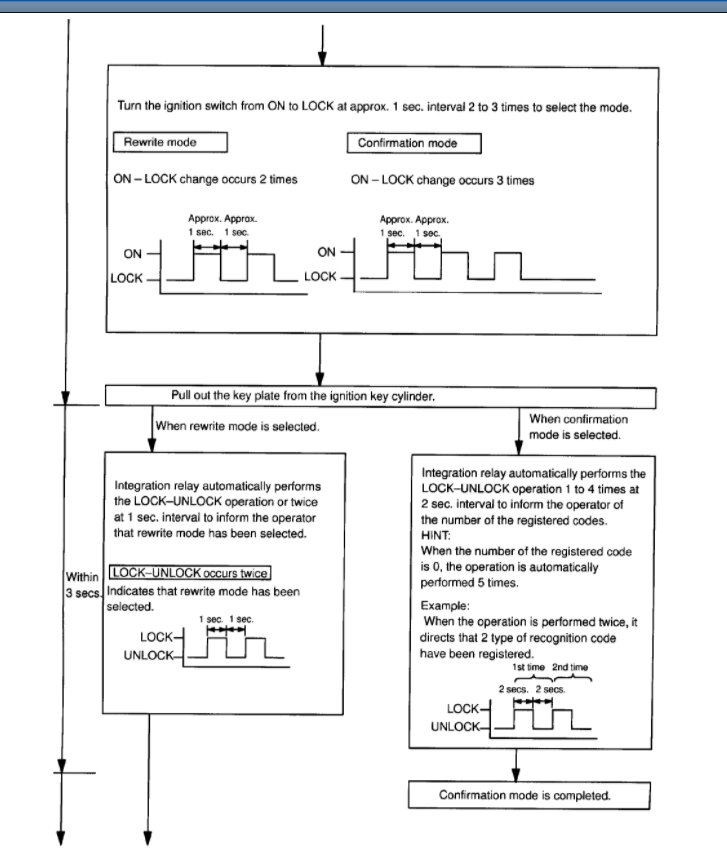 Turn the ignition switch from ON to LOCK at approx. 1 sec. interval 2 to 3 times to select the mode.

Rewrite mode

ON – LOCK change occurs 2 times

Approx. Approx.
1 sec. 1 sec.

ON
LOCK

Confirmation mode

ON – LOCK change occurs 3 times

Approx. Approx.
1 sec. 1 sec.

ON
LOCK

Pull out the key plate from the ignition key cylinder.

When rewrite mode is selected.

Integration relay automatically performs the LOCK–UNLOCK operation or twice at 1 sec. interval to inform the operator that rewrite mode has been selected.

Within 3 secs.

LOCK–UNLOCK occurs twice

Indicates that rewrite mode has been selected.

1 sec. 1 sec.

LOCK
UNLOCK

When confirmation mode is selected.

Integration relay automatically performs the LOCK–UNLOCK operation 1 to 4 times at 2 sec. interval to inform the operator of the number of the registered codes.
HINT:
When the number of the registered code is 0, the operation is automatically performed 5 times.

Example:
When the operation is performed twice, it directs that 2 type of recognition code have been registered.

1st time 2nd time
2 secs. 2 secs.

LOCK
UNLOCK

Confirmation mode is completed.