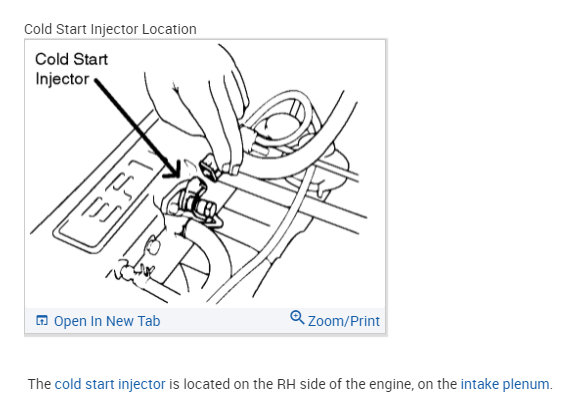 Cold Start Injector Location

Cold Start Injector

EFI

Open In New Tab

Zoom/Print

The cold start injector is located on the RH side of the engine, on the intake plenum.