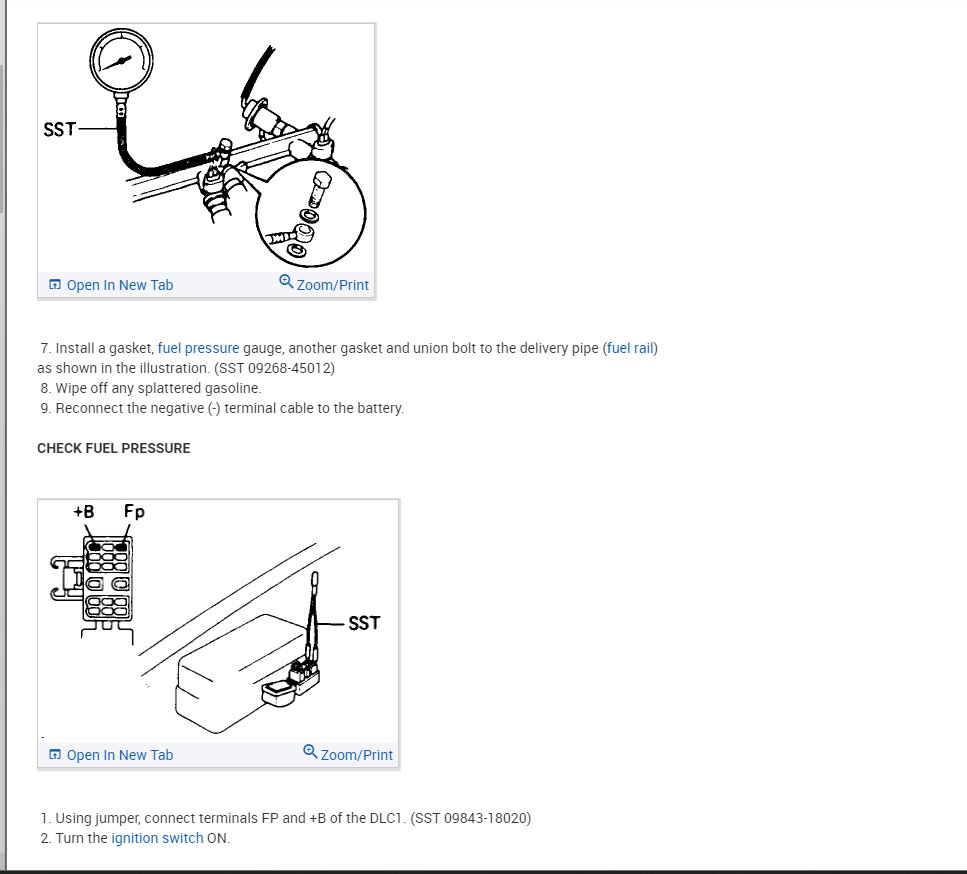 SST

Open In New Tab Zoom/Print

7. Install a gasket, fuel pressure gauge, another gasket and union bolt to the delivery pipe (fuel rail) as shown in the illustration. (SST 09268-45012)
8. Wipe off any splattered gasoline.
9. Reconnect the negative (-) terminal cable to the battery.

CHECK FUEL PRESSURE

+B Fp

SST

Open In New Tab Zoom/Print

1. Using jumper, connect terminals FP and +B of the DLC1. (SST 09843-18020)
2. Turn the ignition switch ON.