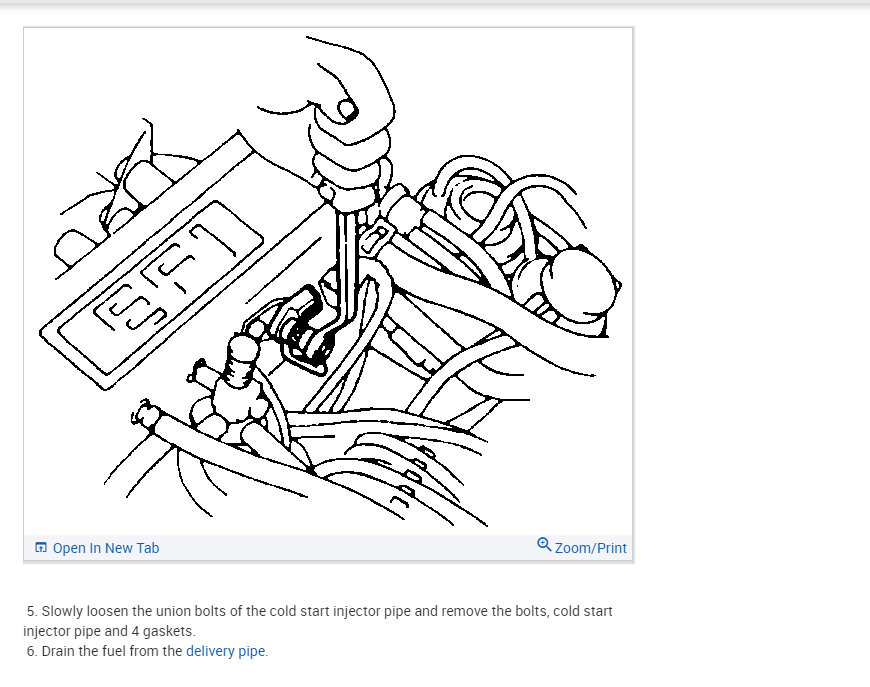 EFI

Open In New Tab

Zoom/Print

5. Slowly loosen the union bolts of the cold start injector pipe and remove the bolts, cold start injector pipe and 4 gaskets.
6. Drain the fuel from the delivery pipe.