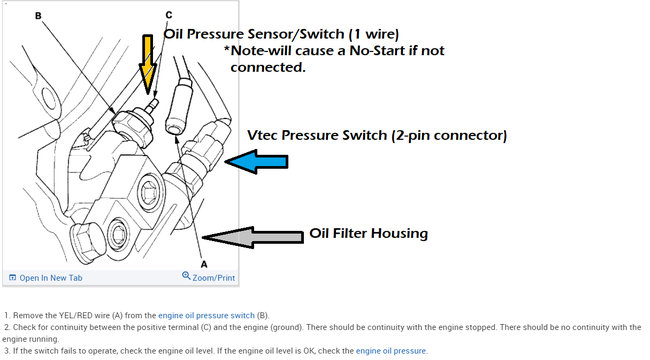 B

C

Oil Pressure Sensor/Switch (1 wire)
*Note-will cause a No-Start if not connected.

Vtec Pressure Switch (2-pin connector)

Oil Filter Housing

A

Open In New Tab

Zoom/Print

1. Remove the YEL/RED wire (A) from the engine oil pressure switch (B).
2. Check for continuity between the positive terminal (C) and the engine (ground). There should be continuity with the engine stopped. There should be no continuity with the engine running.
3. If the switch fails to operate, check the engine oil level. If the engine oil level is OK, check the engine oil pressure.