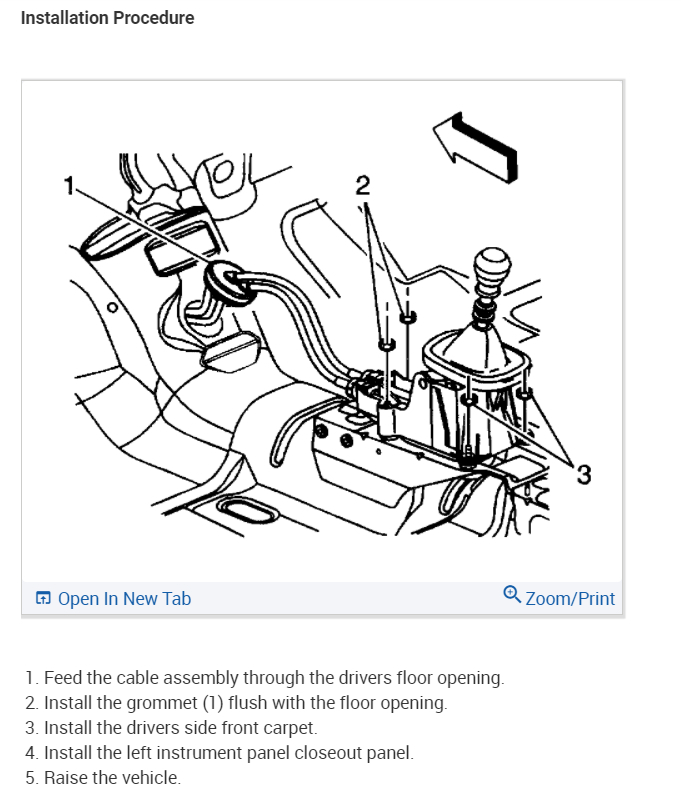 Installation Procedure

1

2

3

Open In New Tab

Zoom/Print

1. Feed the cable assembly through the drivers floor opening.
2. Install the grommet (1) flush with the floor opening.
3. Install the drivers side front carpet.
4. Install the left instrument panel closeout panel.
5. Raise the vehicle.