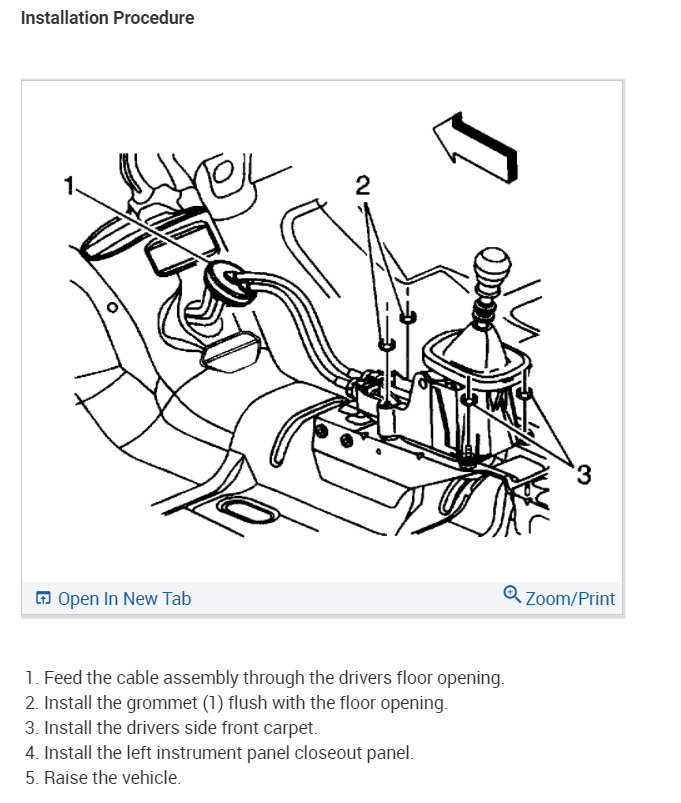 Installation Procedure

1

2

3

Open In New Tab

Zoom/Print

1. Feed the cable assembly through the drivers floor opening.
2. Install the grommet (1) flush with the floor opening.
3. Install the drivers side front carpet.
4. Install the left instrument panel closeout panel.
5. Raise the vehicle.